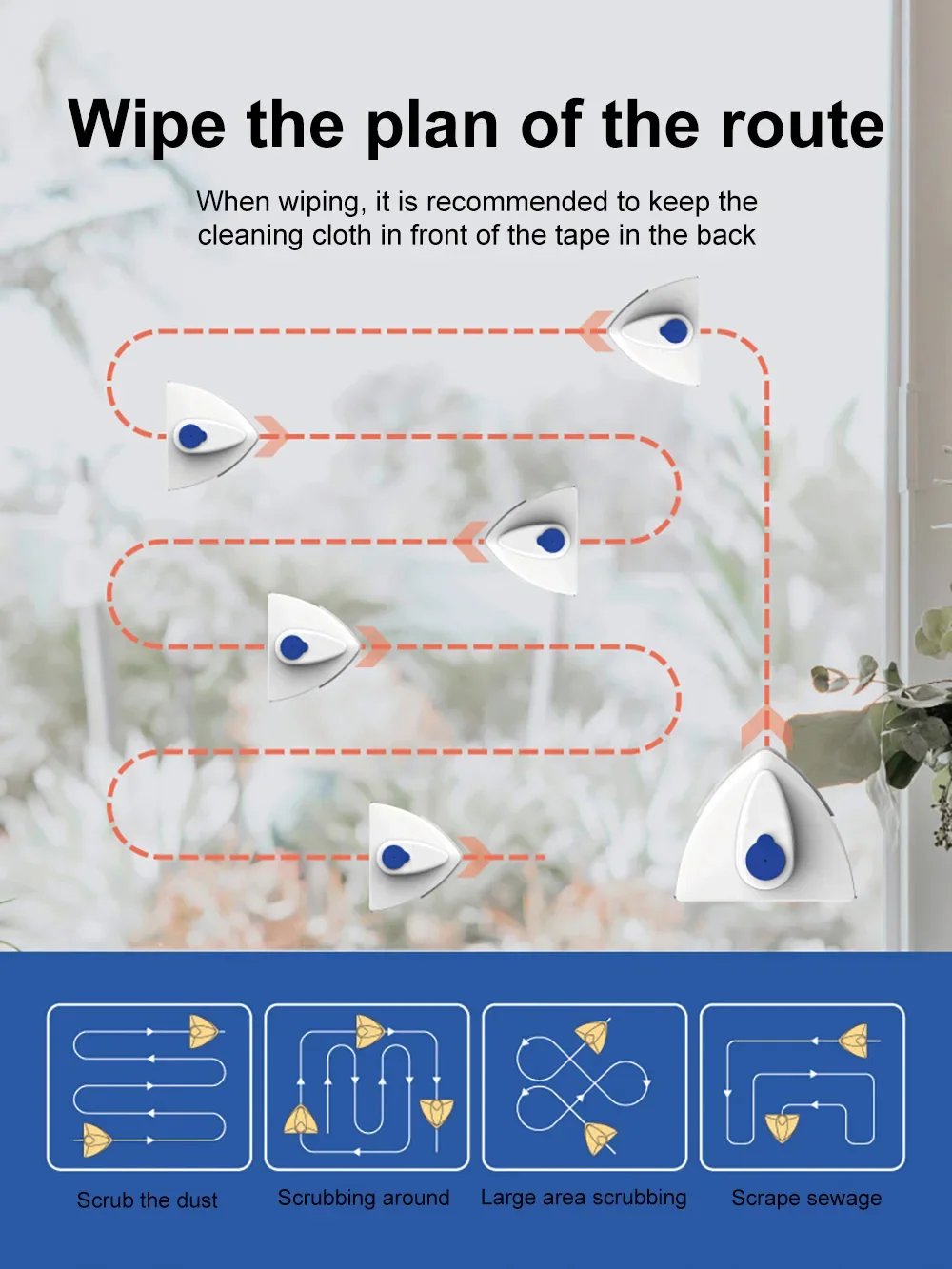 Wipe the plan of the route

When wiping, it is recommended to keep the cleaning cloth in front of the tape in the back

Scrub the dust

Scrubbing around

Large area scrubbing

Scrape sewage