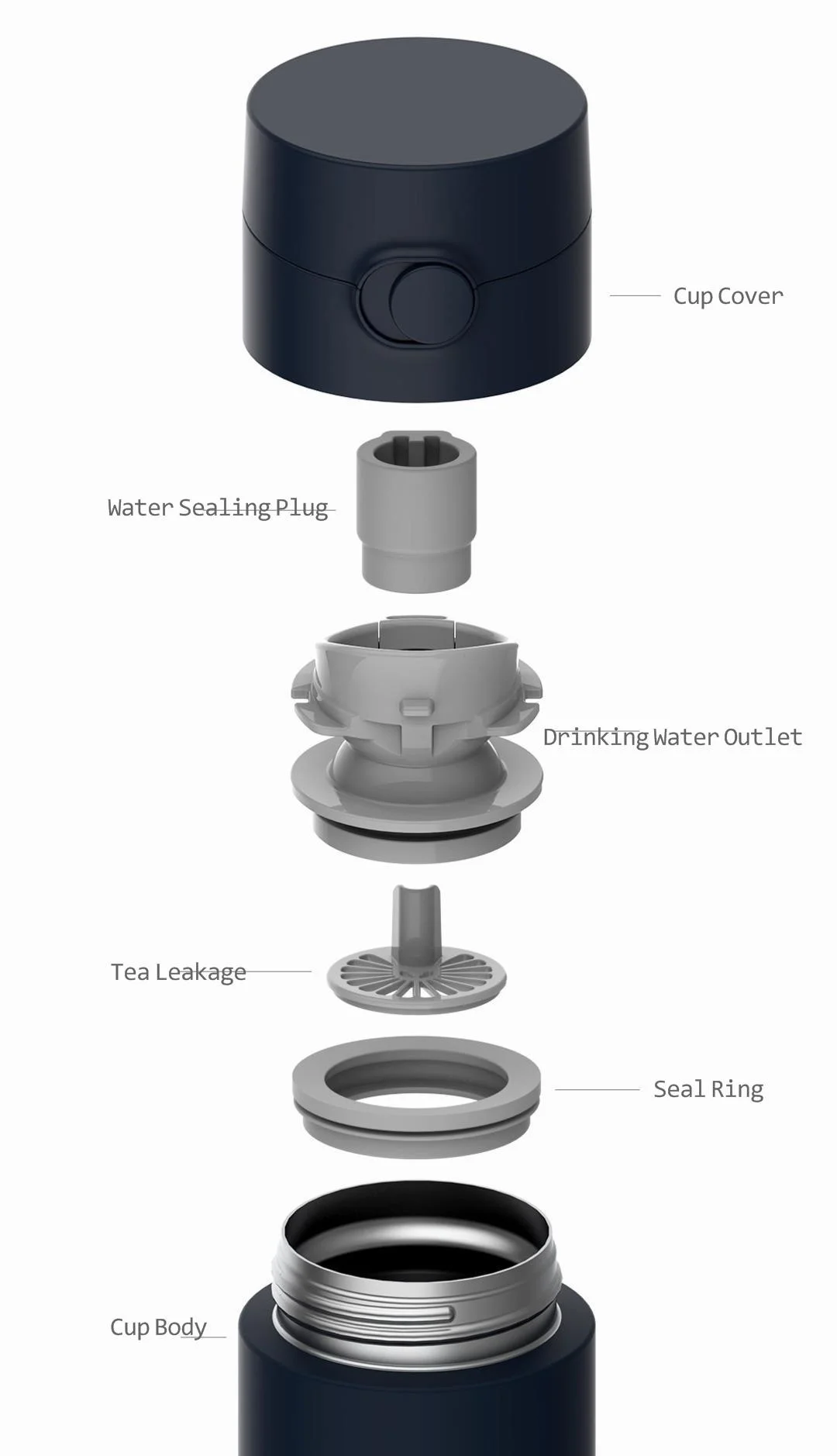 Cup Cover

Water Sealing Plug

Drinking Water Outlet

Tea Leakage

Seal Ring

Cup Body