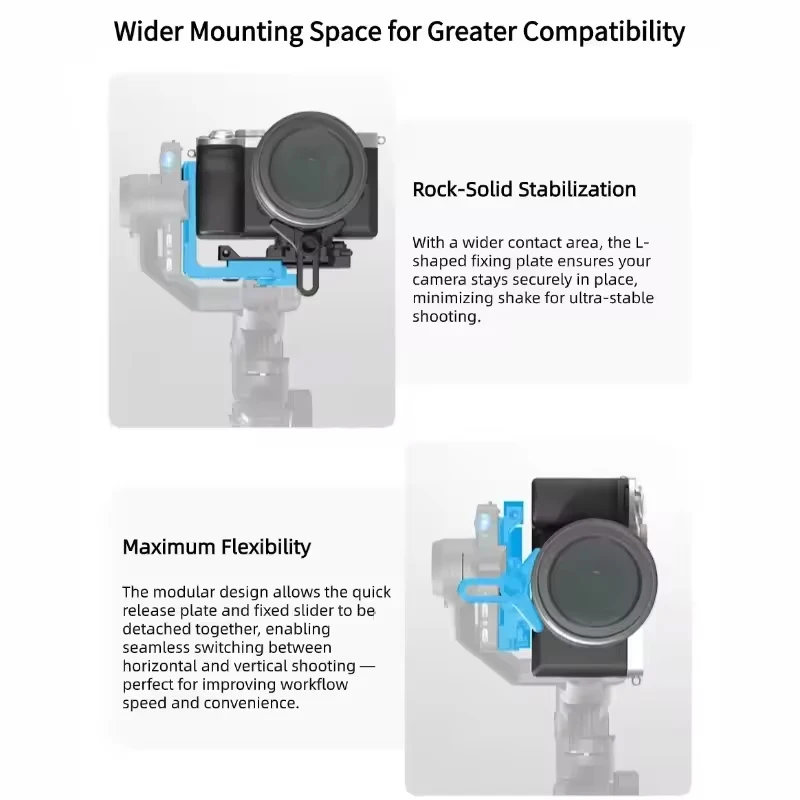 Wider Mounting Space for Greater Compatibility

Rock-Solid Stabilization

With a wider contact area, the L-shaped fixing plate ensures your camera stays securely in place, minimizing shake for ultra-stable shooting.

Maximum Flexibility

The modular design allows the quick release plate and fixed slider to be detached together, enabling seamless switching between horizontal and vertical shooting — perfect for improving workflow speed and convenience.