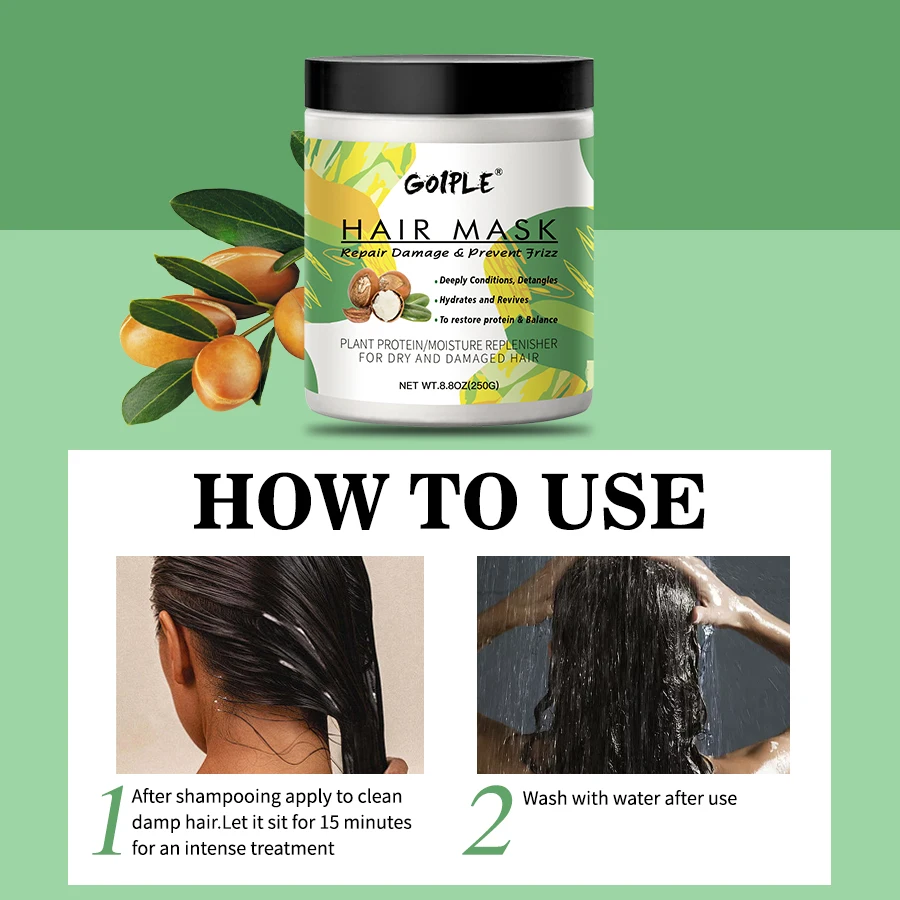 GOIPLE®

HAIR MASK

Repair Damage & Prevent Frizz

• Deeply Conditions, Detangles
• Hydrates and Revives
• To restore protein & Balance

PLANT PROTEIN/MOISTURE REPLENISHER FOR DRY AND DAMAGED HAIR

NET WT.8.8OZ(250G)

HOW TO USE

1 After shampooing apply to clean damp hair.Let it sit for 15 minutes for an intense treatment

2 Wash with water after use