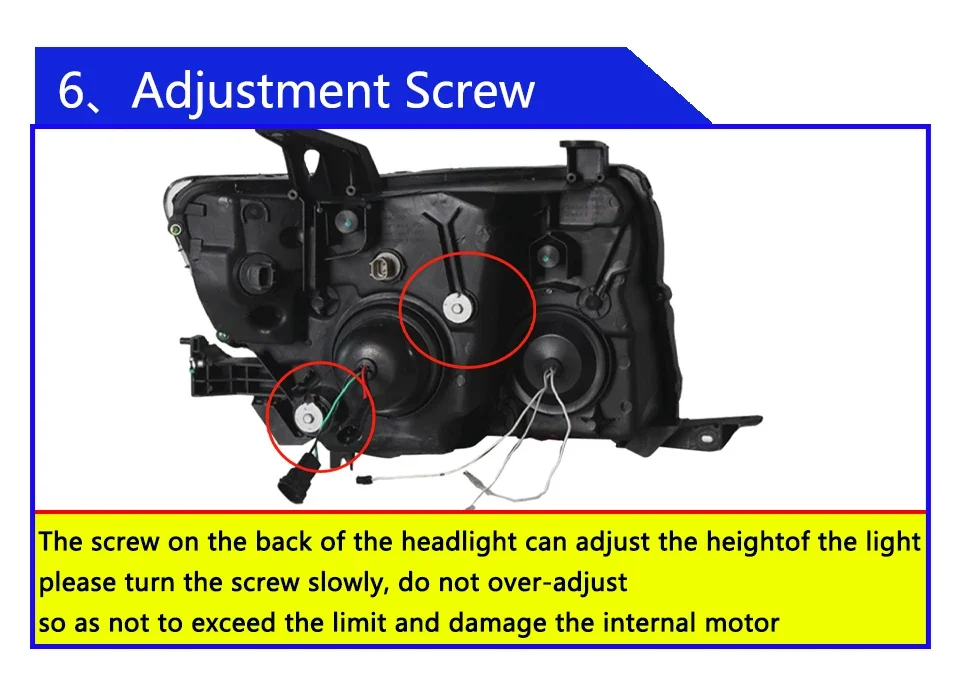 6、Adjustment Screw

The screw on the back of the headlight can adjust the heightof the light
please turn the screw slowly, do not over-adjust
so as not to exceed the limit and damage the internal motor