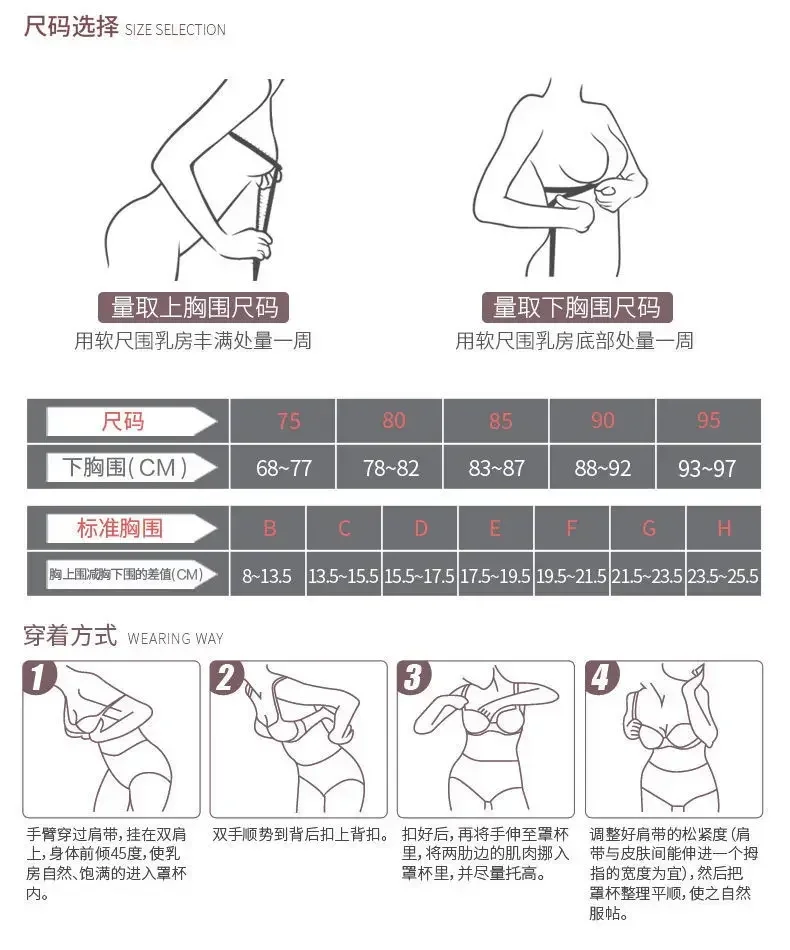 尺码选择 SIZE SELECTION

量取上胸围尺码
用软尺围乳房丰满处量一周

量取下胸围尺码
用软尺围乳房底部处量一周

| 尺码 | 75 | 80 | 85 | 90 | 95 |
|---|---|---|---|---|---|
| 下胸围(CM) | 68~77 | 78~82 | 83~87 | 88~92 | 93~97 |

| 标准胸围 | B | C | D | E | F | G | H |
|---|---|---|---|---|---|---|---|
| 胸上围减胸下围的差值(CM) | 8~13.5 | 13.5~15.5 | 15.5~17.5 | 17.5~19.5 | 19.5~21.5 | 21.5~23.5 | 23.5~25.5 |

穿着方式 WEARING WAY

1
手臂穿过肩带，挂在双肩上，身体前倾45度，使乳房自然、饱满的进入罩杯内。

2
双手顺势到背后扣上背扣。

3
扣好后，再将手伸至罩杯里，将两肋边的肌肉挪入罩杯里，并尽量托高。

4
调整好肩带的松紧度(肩带与皮肤间能伸进一个拇指的宽度为宜)，然后把罩杯整理平顺，使之自然服帖。