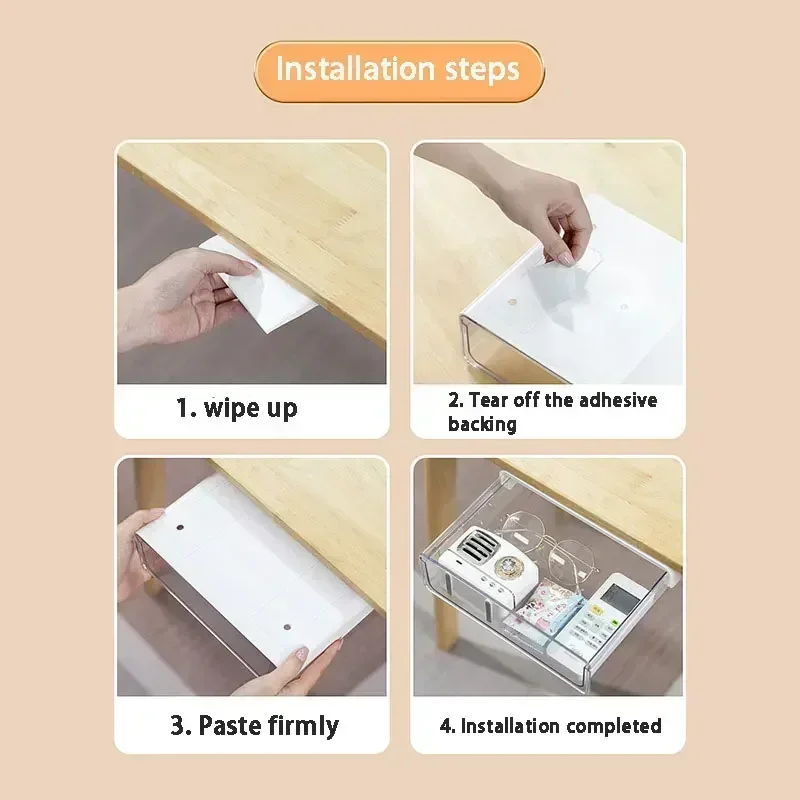 Installation steps

1. wipe up

2. Tear off the adhesive backing

3. Paste firmly

4. Installation completed