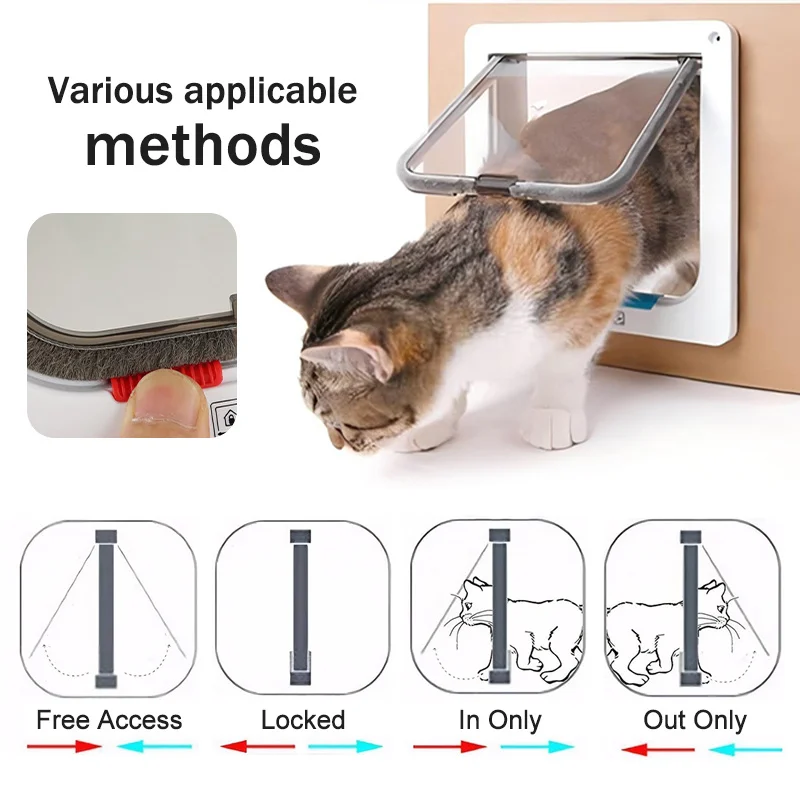 Various applicable methods

Free Access

Locked

In Only

Out Only