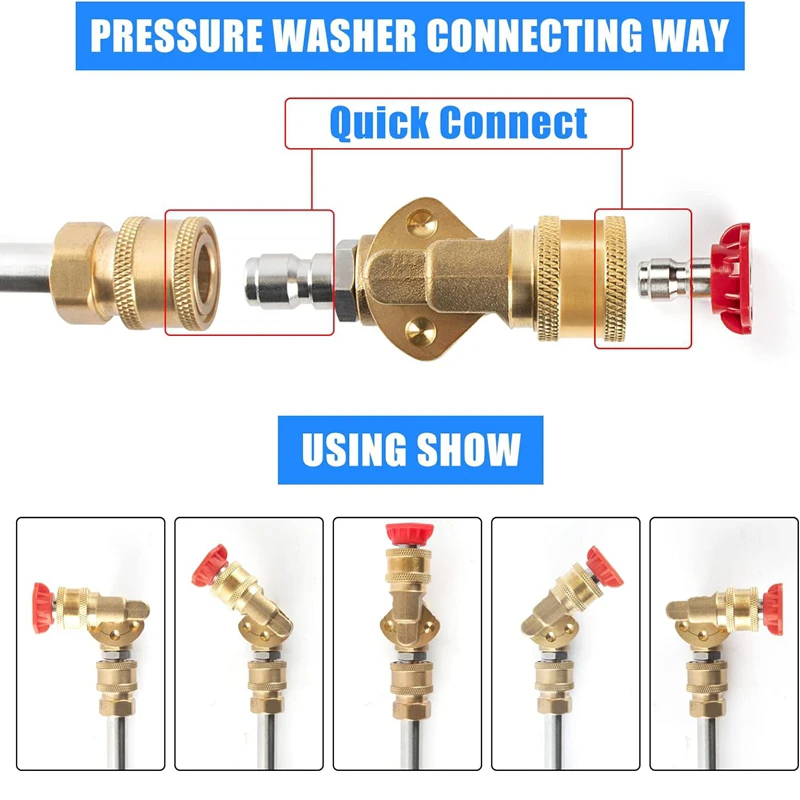 PRESSURE WASHER CONNECTING WAY

Quick Connect

USING SHOW