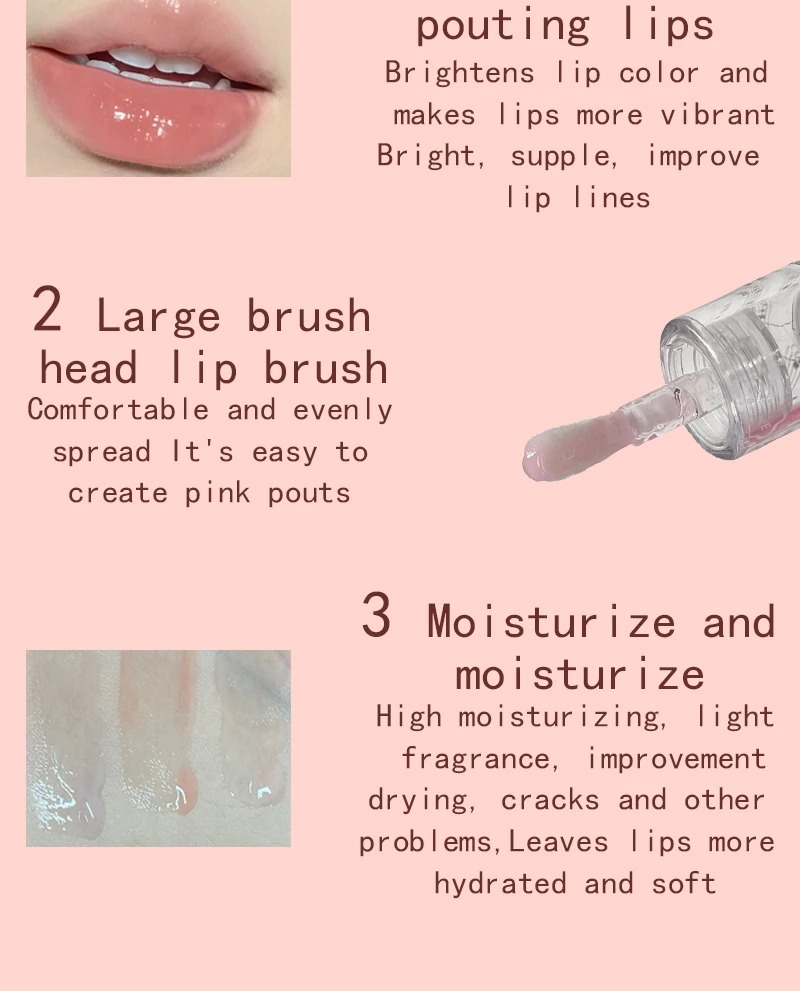 pouting lips
Brightens lip color and makes lips more vibrant Bright, supple, improve lip lines

2 Large brush head lip brush
Comfortable and evenly spread It's easy to create pink pouts

3 Moisturize and moisturize
High moisturizing, light fragrance, improvement drying, cracks and other problems,Leaves lips more hydrated and soft