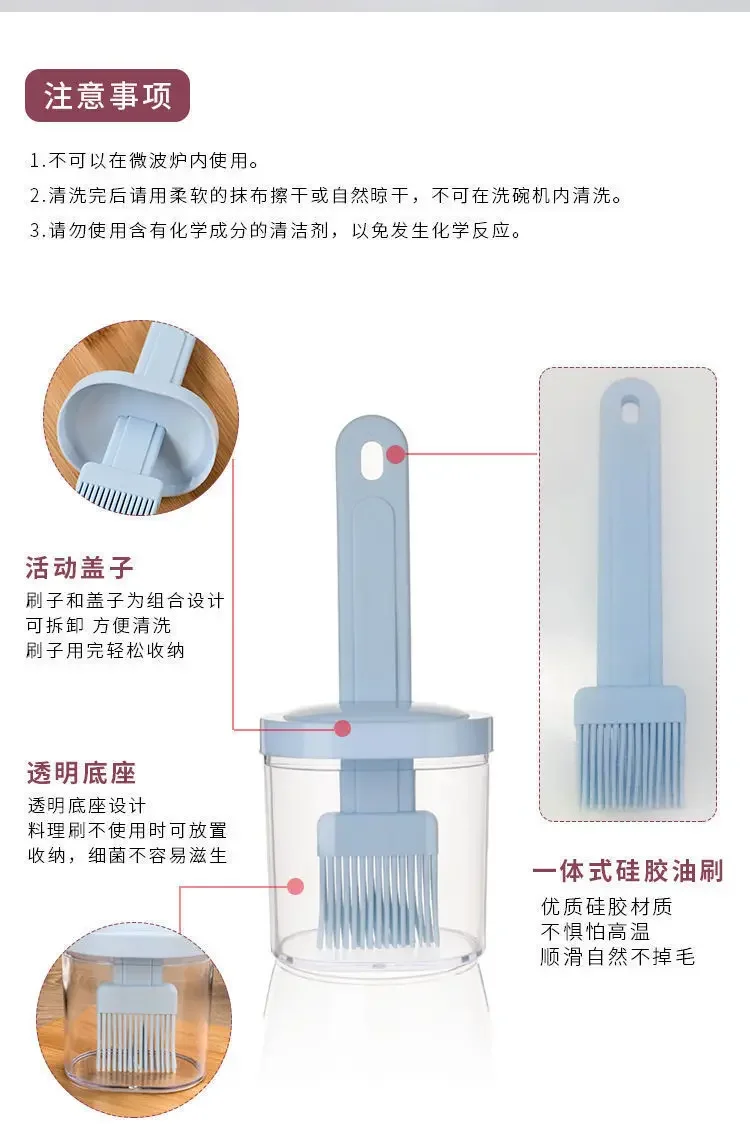 注意事项

1.不可以在微波炉内使用。

2.清洗完后请用柔软的抹布擦干或自然晾干，不可在洗碗机内清洗。

3.请勿使用含有化学成分的清洁剂，以免发生化学反应。

活动盖子

刷子和盖子为组合设计
可拆卸 方便清洗
刷子用完轻松收纳

透明底座

透明底座设计
料理刷不使用时可放置
收纳，细菌不容易滋生

一体式硅胶油刷

优质硅胶材质
不惧怕高温
顺滑自然不掉毛