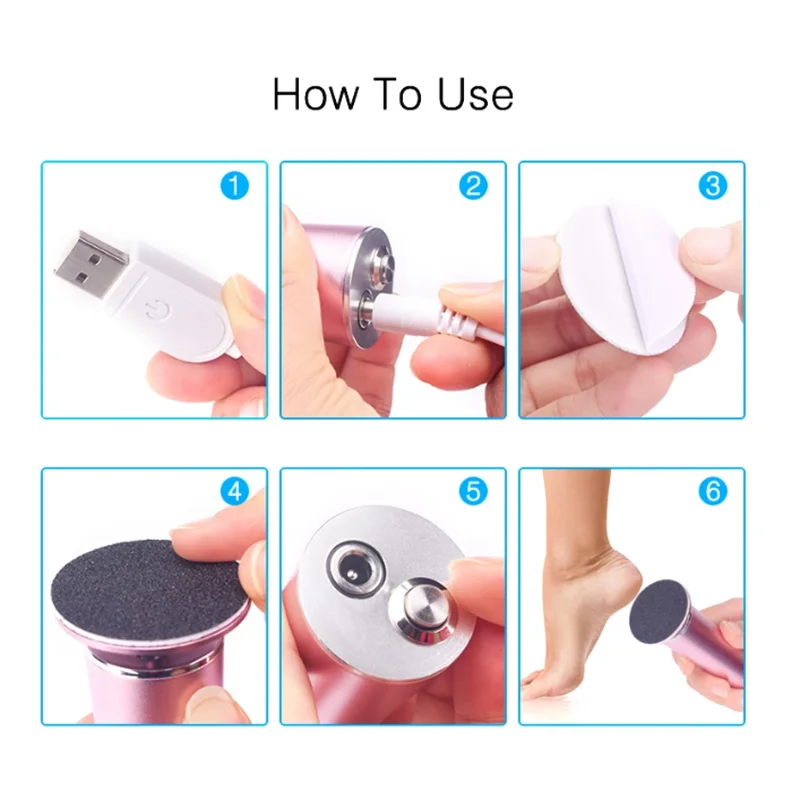 How To Use

1

2

3

4

5

6