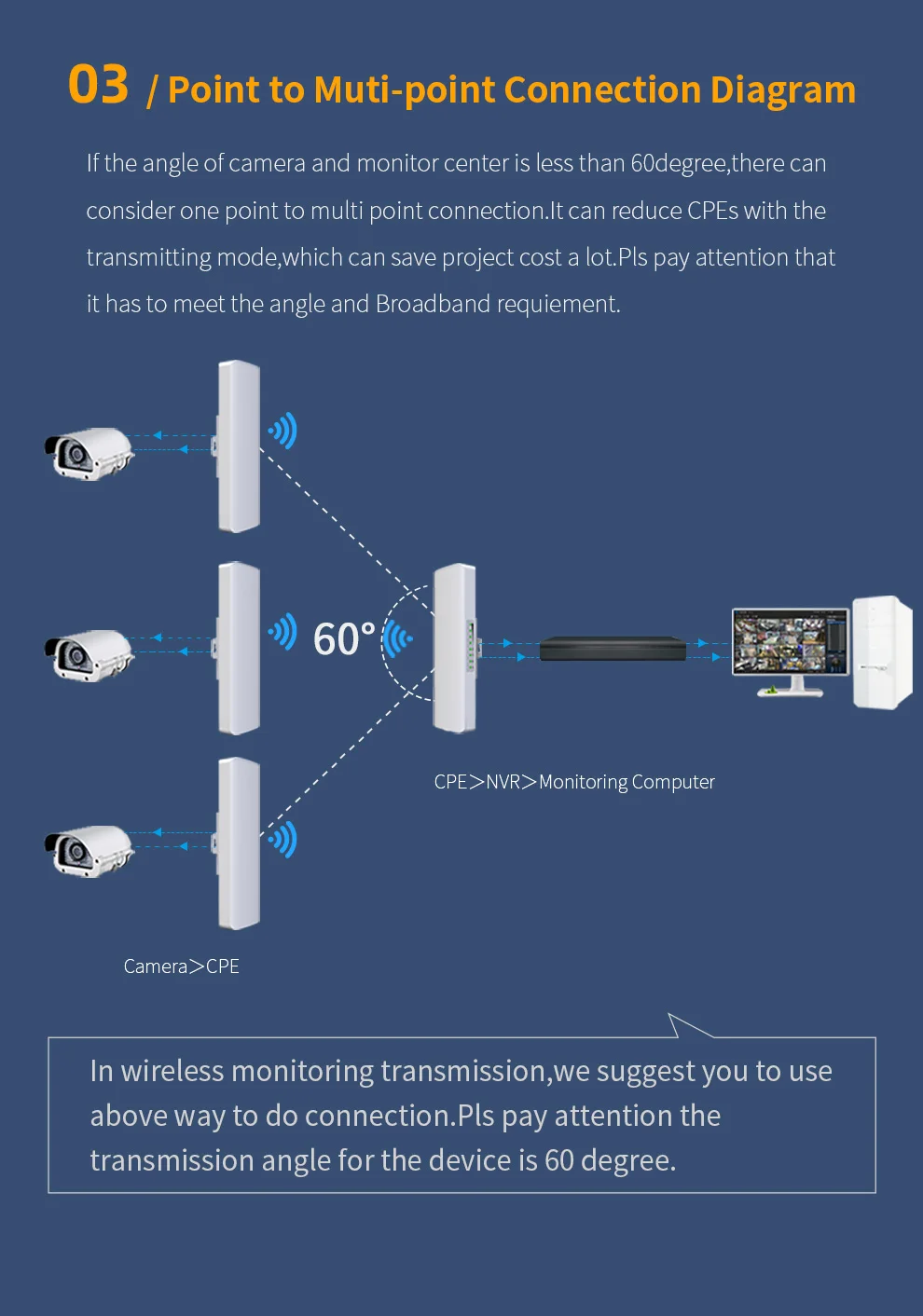 03 / Point to Muti-point Connection Diagram

If the angle of camera and monitor center is less than 60degree,there can consider one point to multi point connection.It can reduce CPEs with the transmitting mode,which can save project cost a lot.Pls pay attention that it has to meet the angle and Broadband requiement.

60°

CPE>NVR>Monitoring Computer

Camera>CPE

In wireless monitoring transmission,we suggest you to use above way to do connection.Pls pay attention the transmission angle for the device is 60 degree.