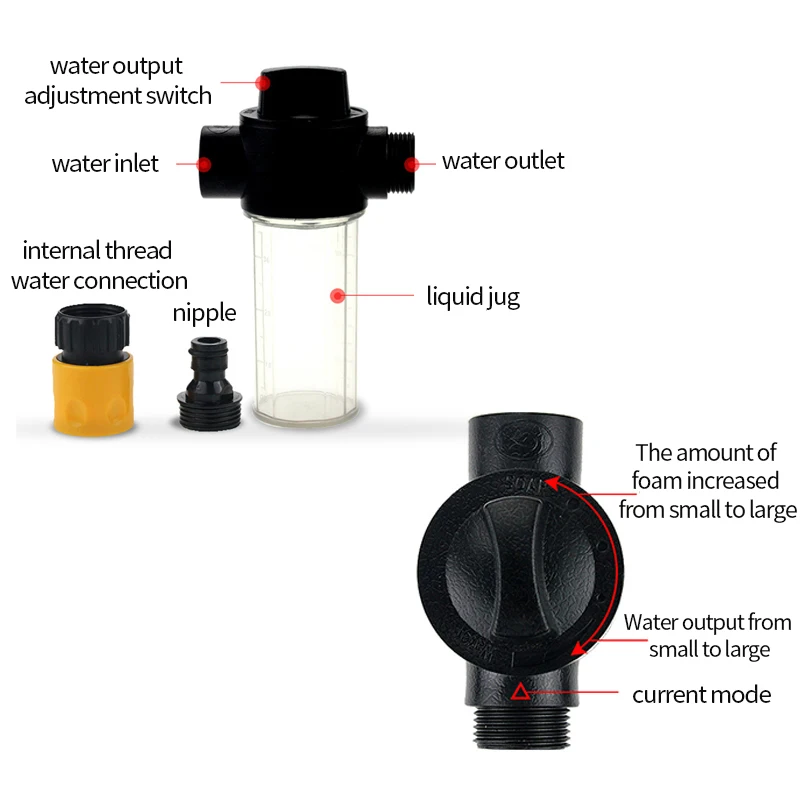 water output adjustment switch

water inlet

water outlet

internal thread water connection

nipple

liquid jug

SOAP

The amount of foam increased from small to large

Water output from small to large

current mode