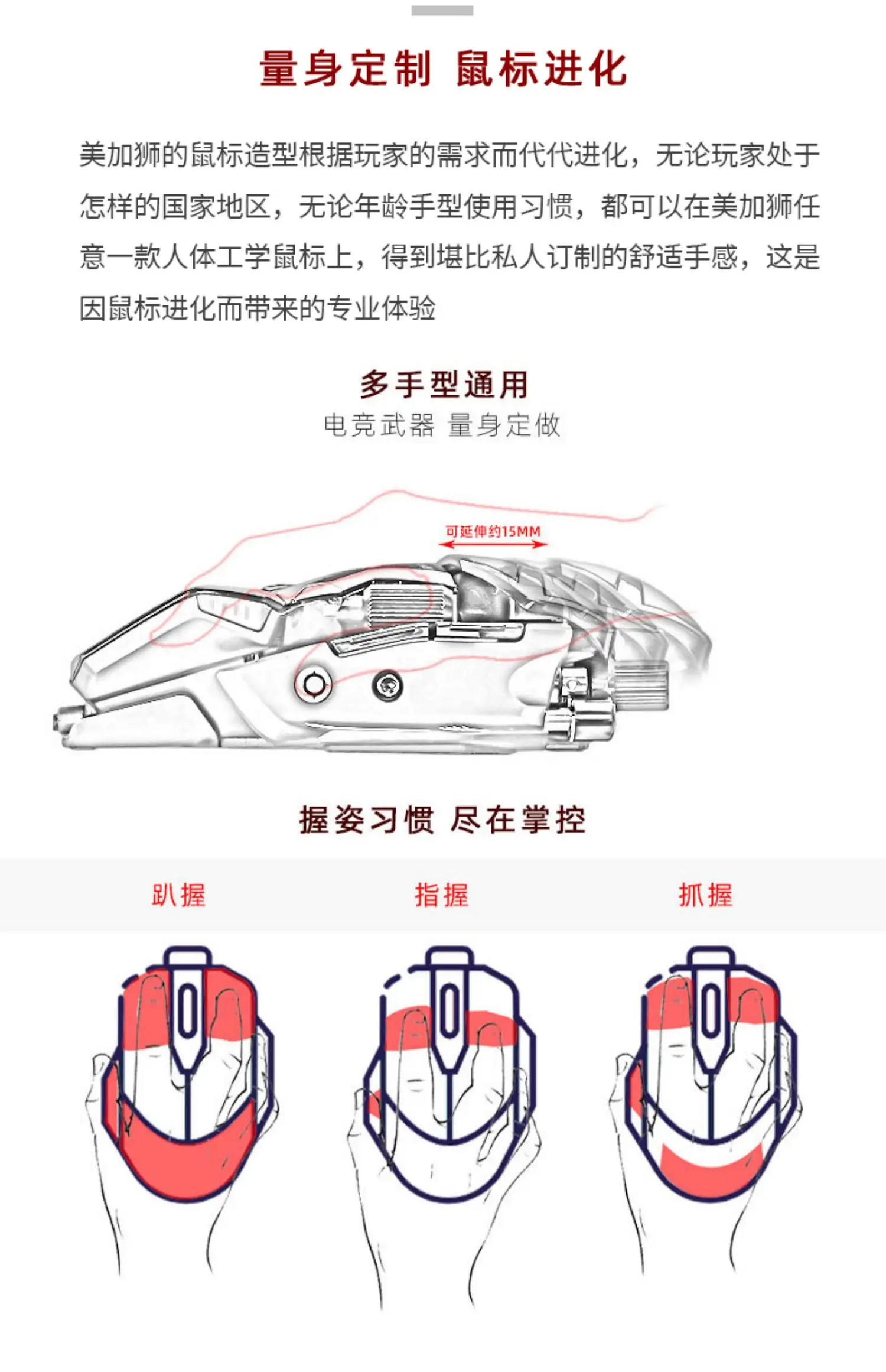 量身定制 鼠标进化

美加狮的鼠标造型根据玩家的需求而代代进化，无论玩家处于怎样的国家地区，无论年龄手型使用习惯，都可以在美加狮任意一款人体工学鼠标上，得到堪比私人订制的舒适手感，这是因鼠标进化而带来的专业体验

多手型通用
电竞武器 量身定做

可延伸约15MM

握姿习惯 尽在掌控

趴握

指握

抓握