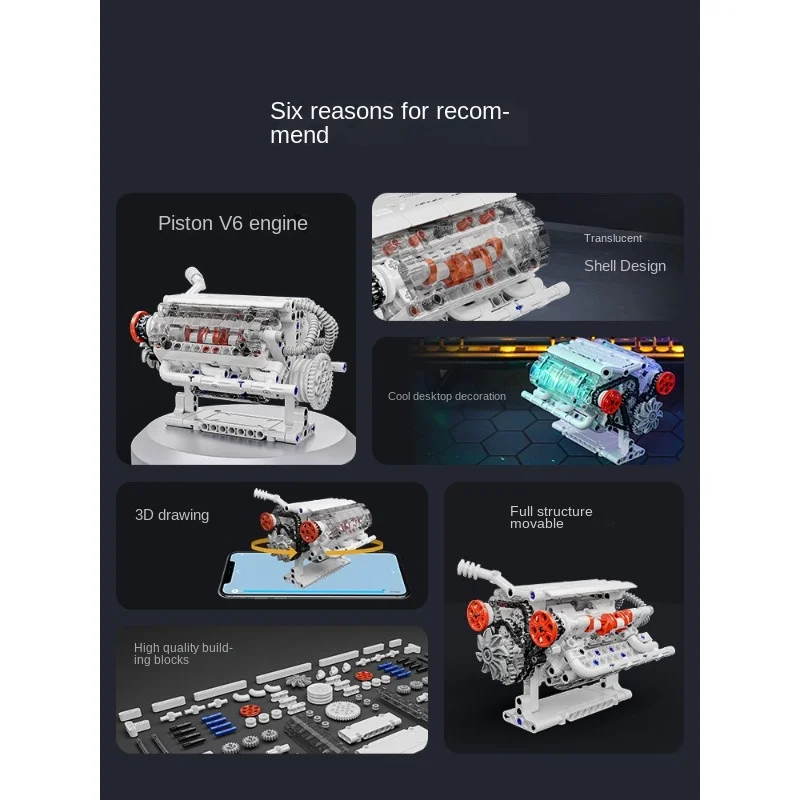 Six reasons for recommend

Piston V6 engine

Translucent

Shell Design

Cool desktop decoration

3D drawing

Full structure movable

High quality building blocks