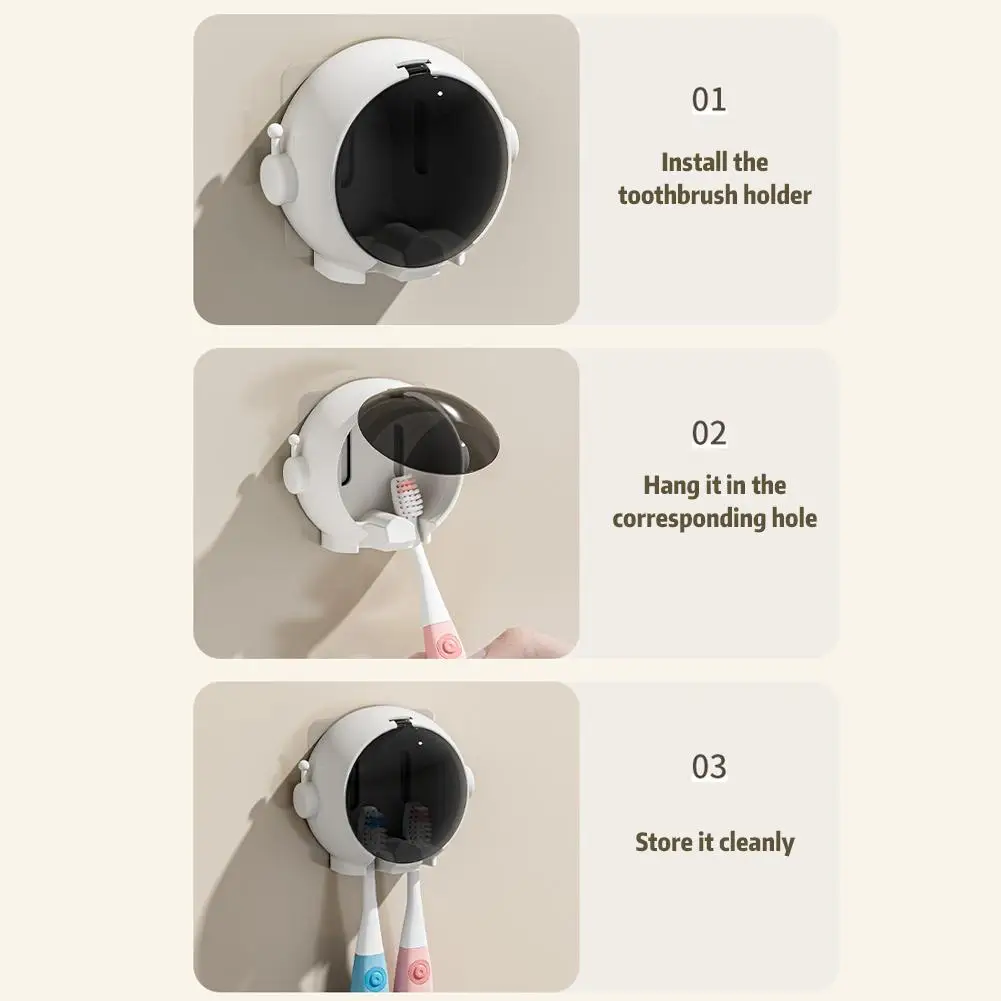 01

Install the toothbrush holder

02

Hang it in the corresponding hole

03

Store it cleanly