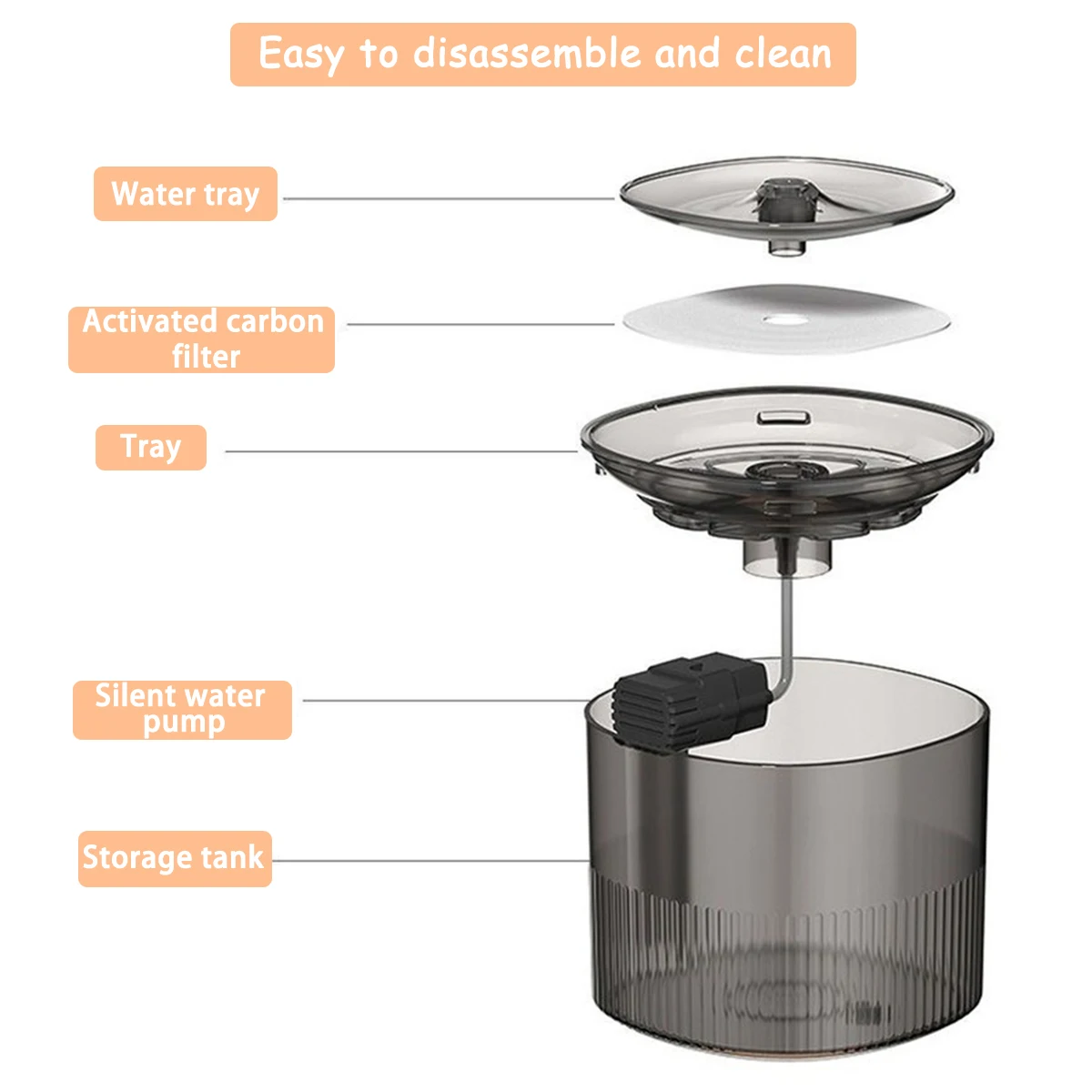 Easy to disassemble and clean

Water tray

Activated carbon filter

Tray

Silent water pump

Storage tank