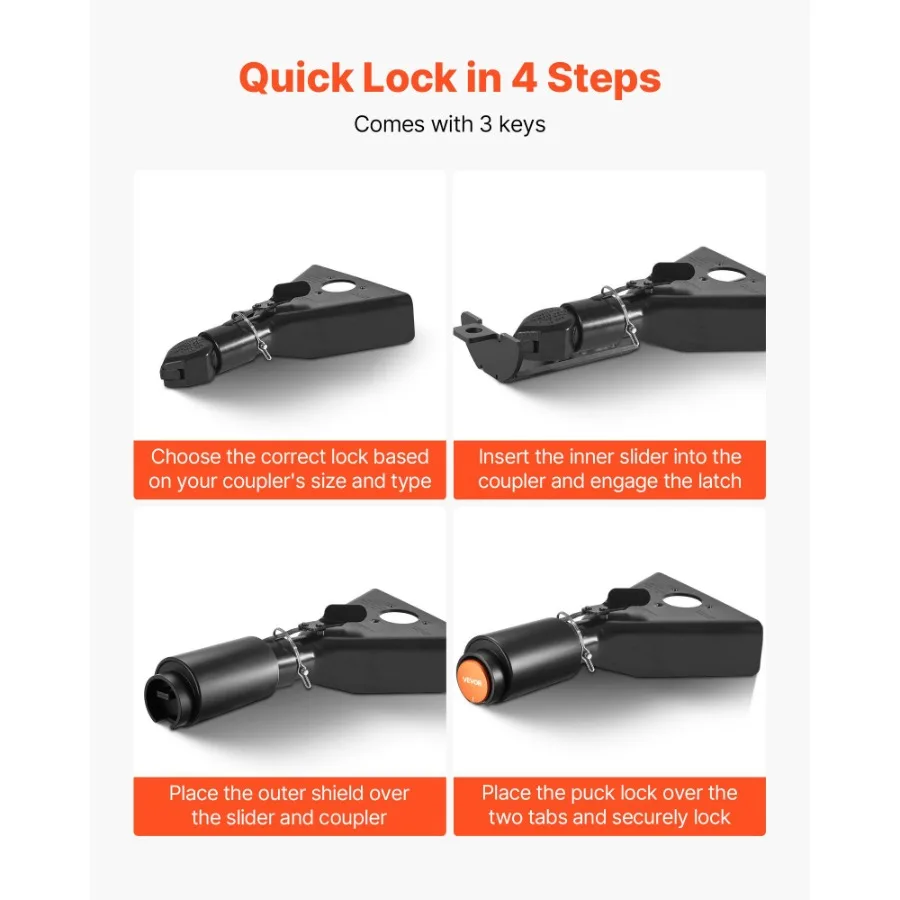 Quick Lock in 4 Steps

Comes with 3 keys

Choose the correct lock based on your coupler's size and type

Insert the inner slider into the coupler and engage the latch

Place the outer shield over the slider and coupler

VEVOR

Place the puck lock over the two tabs and securely lock