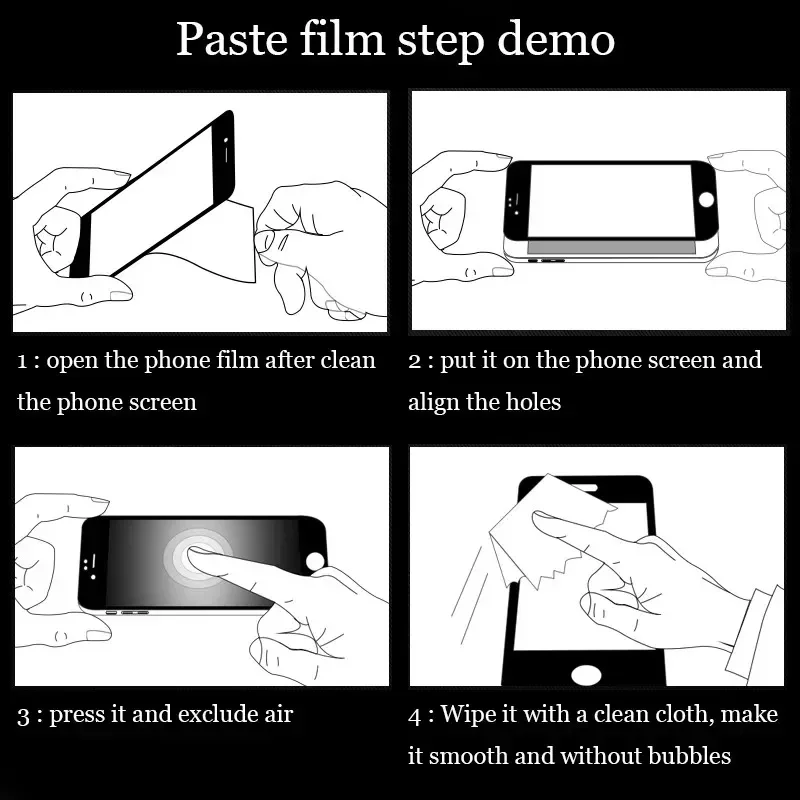 Paste film step demo

1 : open the phone film after clean the phone screen

2 : put it on the phone screen and align the holes

3 : press it and exclude air

4 : Wipe it with a clean cloth, make it smooth and without bubbles