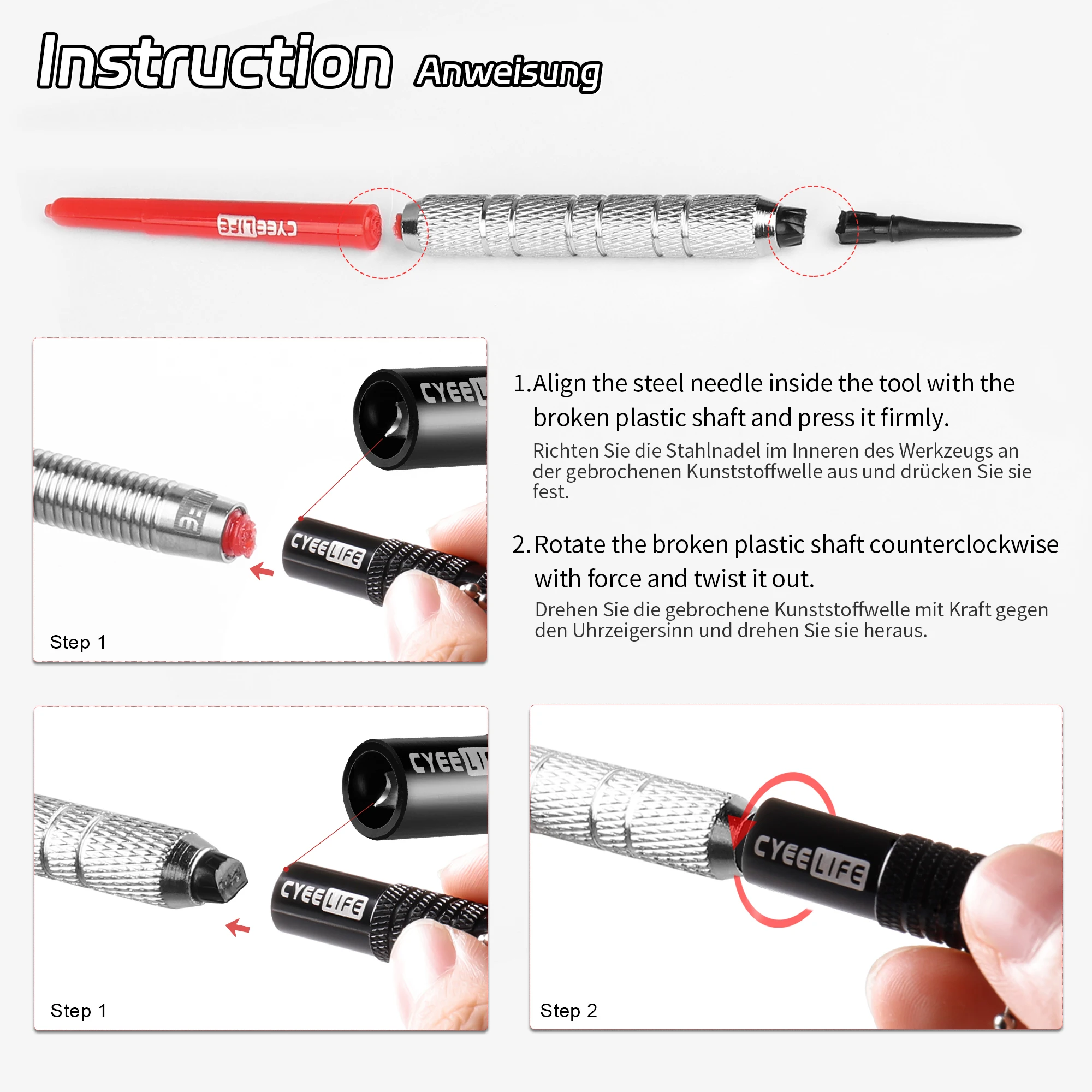 Instruction Anweisung

CYEELIFE

CYEEL

CYEELIFE

Step 1

1.Align the steel needle inside the tool with the broken plastic shaft and press it firmly.

Richten Sie die Stahlnadel im Inneren des Werkzeugs an der gebrochenen Kunststoffwelle aus und drücken Sie sie fest.

2.Rotate the broken plastic shaft counterclockwise with force and twist it out.

Drehen Sie die gebrochene Kunststoffwelle mit Kraft gegen den Uhrzeigersinn und drehen Sie sie heraus.

CYEELI

CYEELIFE

Step 1

CYEELIFE

Step 2