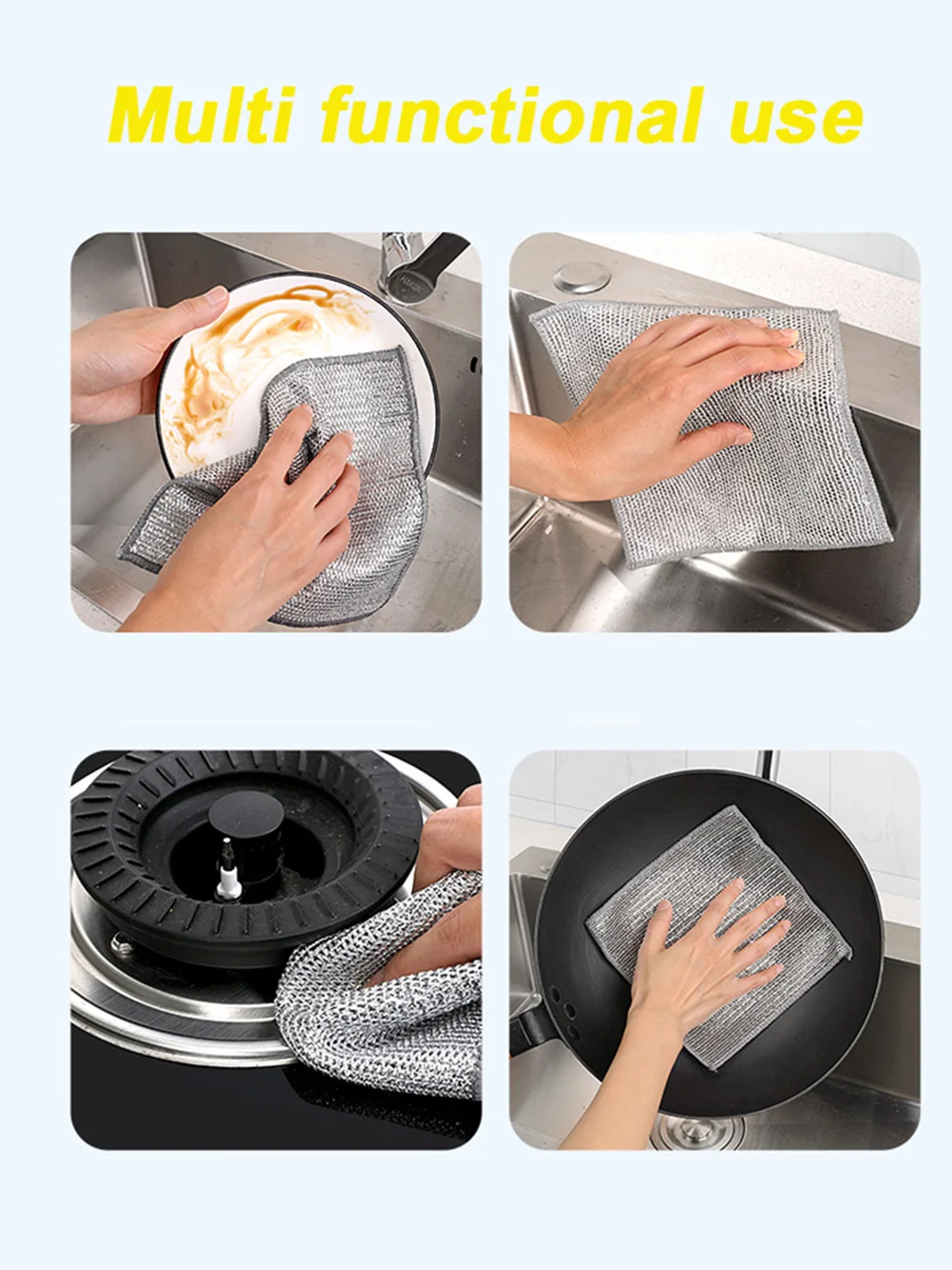 Multi functional use