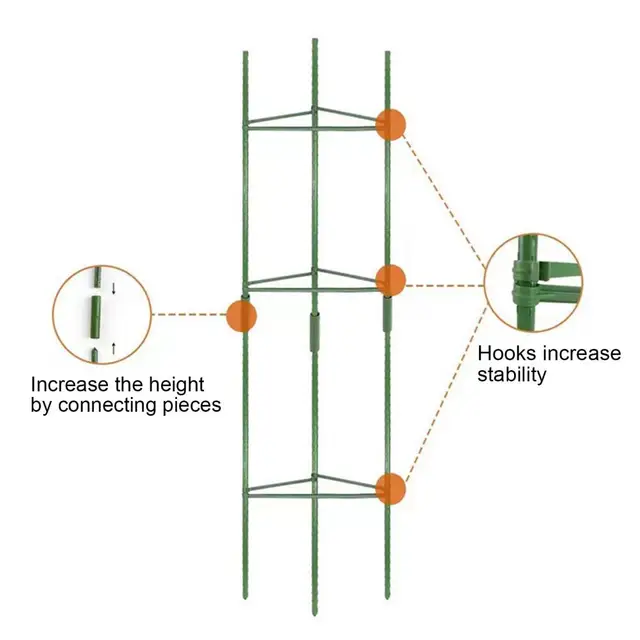 Increase the height by connecting pieces

Hooks increase stability