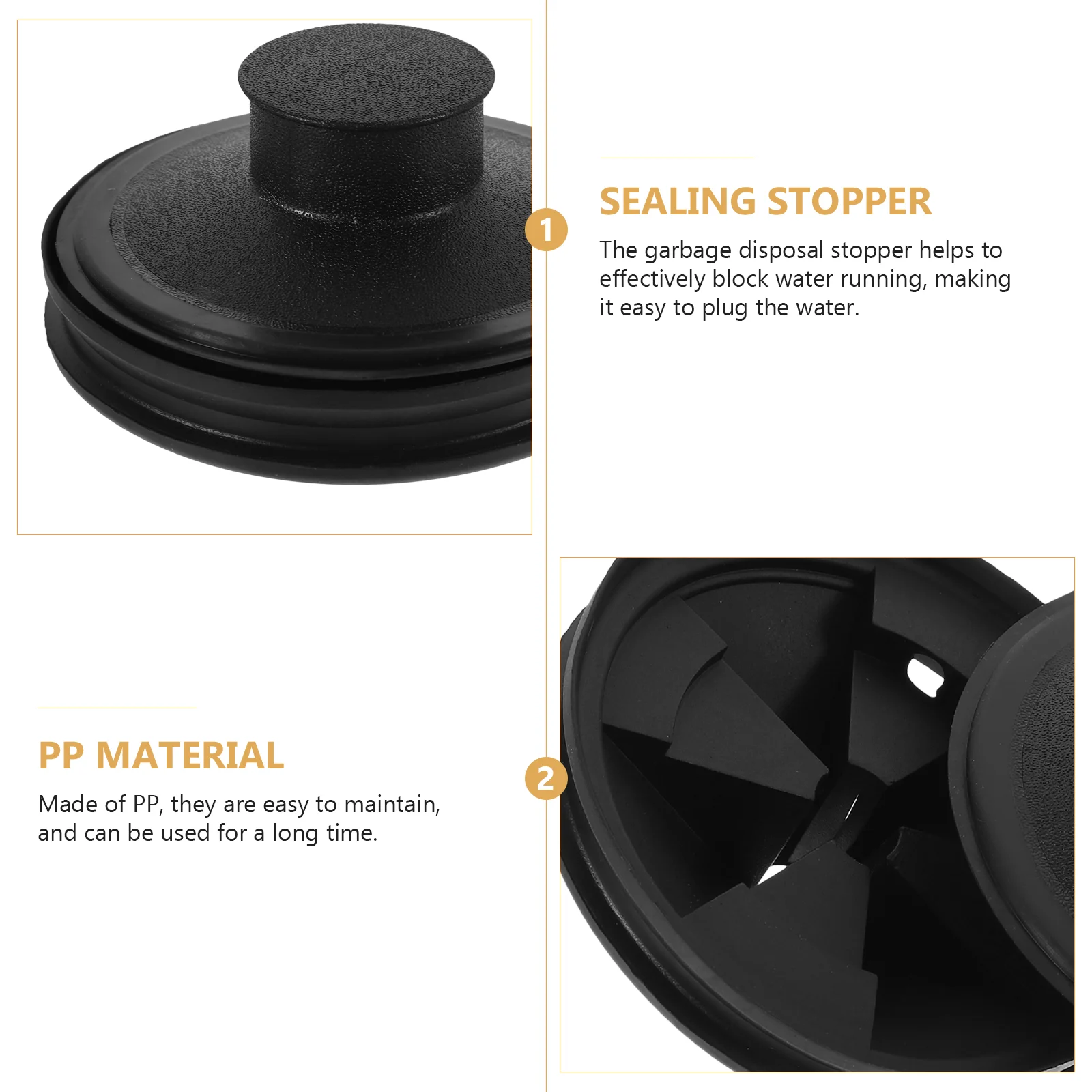 1

SEALING STOPPER

The garbage disposal stopper helps to effectively block water running, making it easy to plug the water.

2

PP MATERIAL

Made of PP, they are easy to maintain, and can be used for a long time.