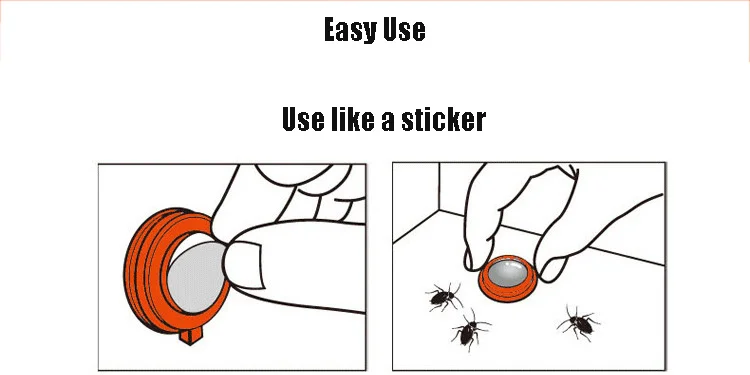 Easy Use

Use like a sticker