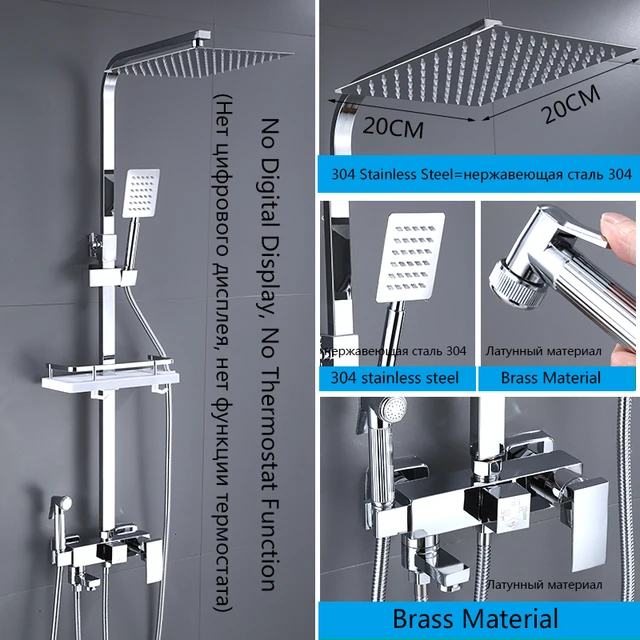 No Digital Display, No Thermostat Function
(Нет цифрового дисплея, нет функции термостата)

20CM
20CM

304 Stainless Steel=нержавеющая сталь 304

нержавеющая сталь 304
304 stainless steel

Латунный материал
Brass Material

Латунный материал
Brass Material