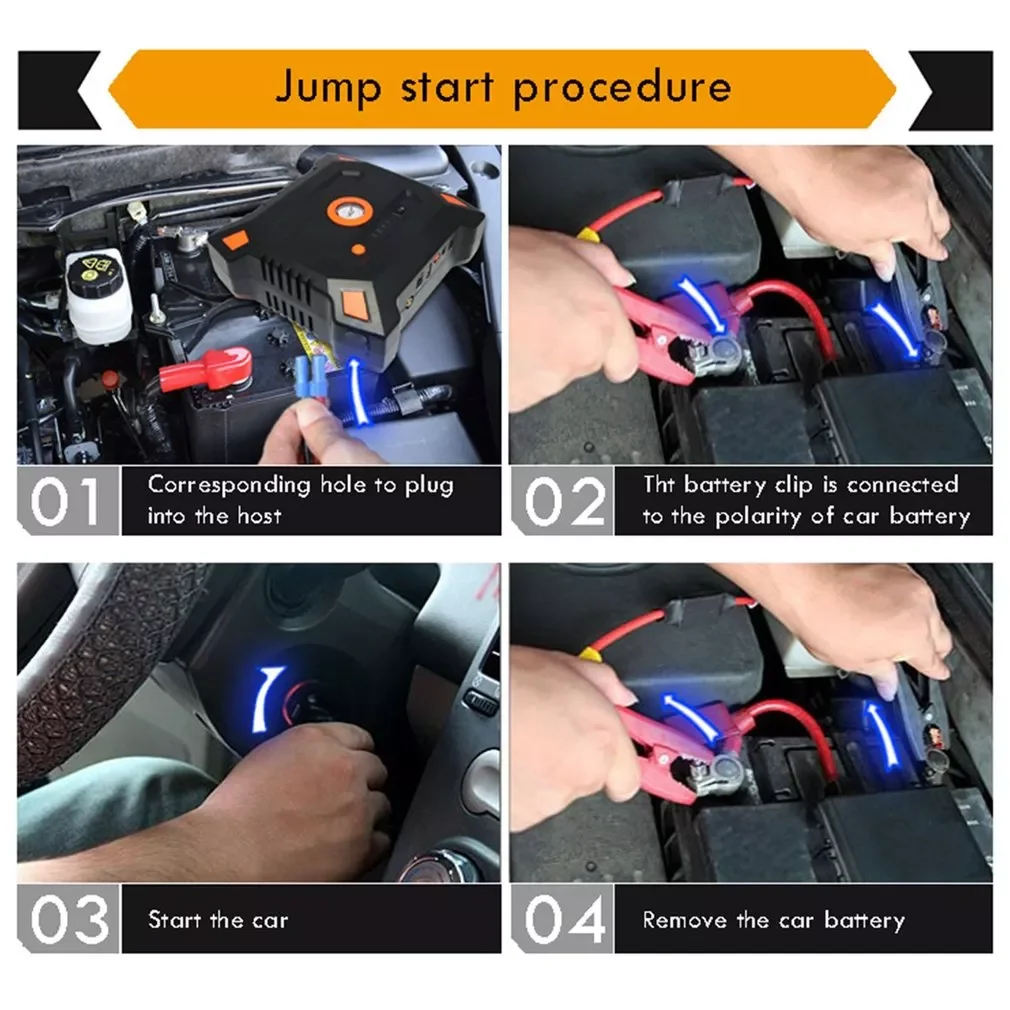 Jump start procedure

01 Corresponding hole to plug into the host

02 Tht battery clip is connected to the polarity of car battery

03 Start the car

04 Remove the car battery