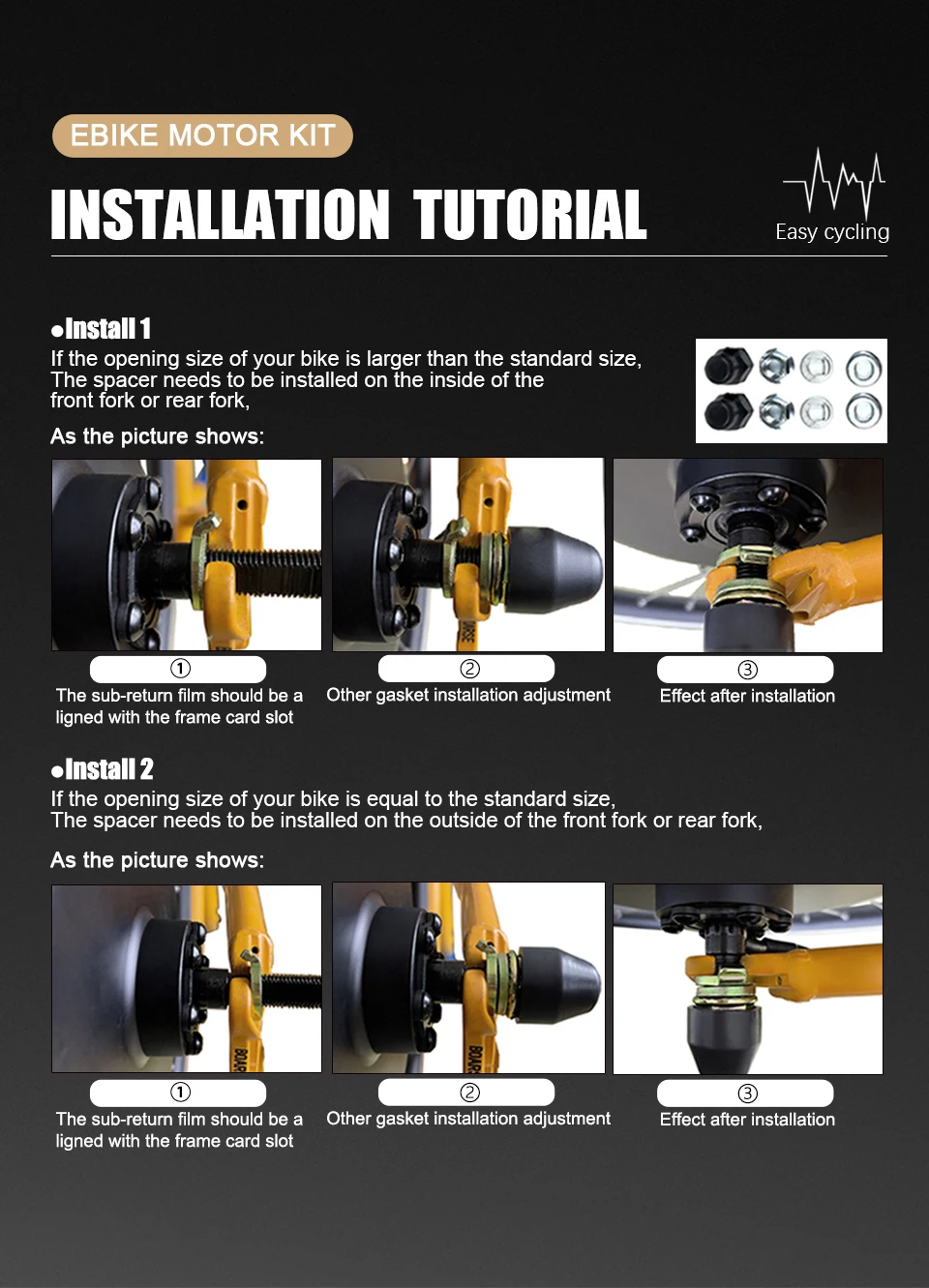 EBIKE MOTOR KIT

INSTALLATION TUTORIAL

Easy cycling

●Install 1

If the opening size of your bike is larger than the standard size, The spacer needs to be installed on the inside of the front fork or rear fork,

As the picture shows:

①
The sub-return film should be a ligned with the frame card slot

②
Other gasket installation adjustment

③
Effect after installation

●Install 2

If the opening size of your bike is equal to the standard size, The spacer needs to be installed on the outside of the front fork or rear fork,

As the picture shows:

①
The sub-return film should be a ligned with the frame card slot

②
Other gasket installation adjustment

③
Effect after installation