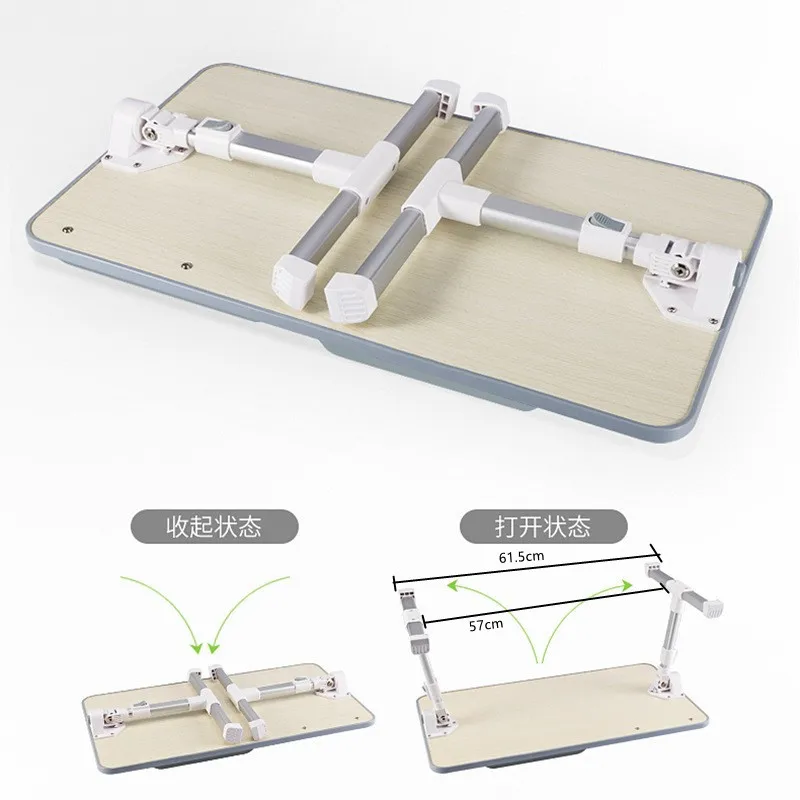 收起状态

打开状态

61.5cm

57cm