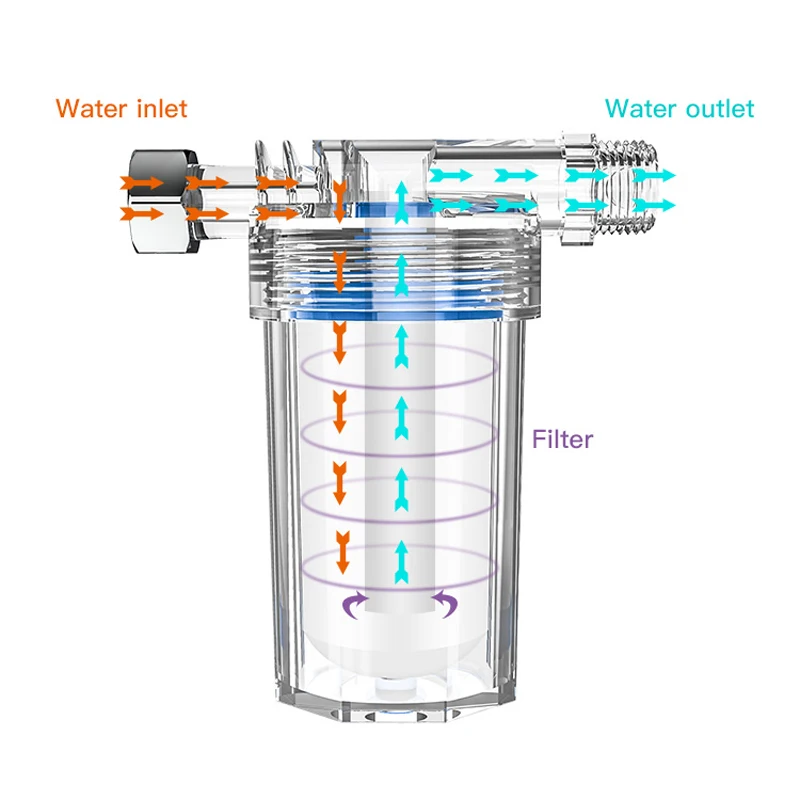 Water inlet

Water outlet

Filter