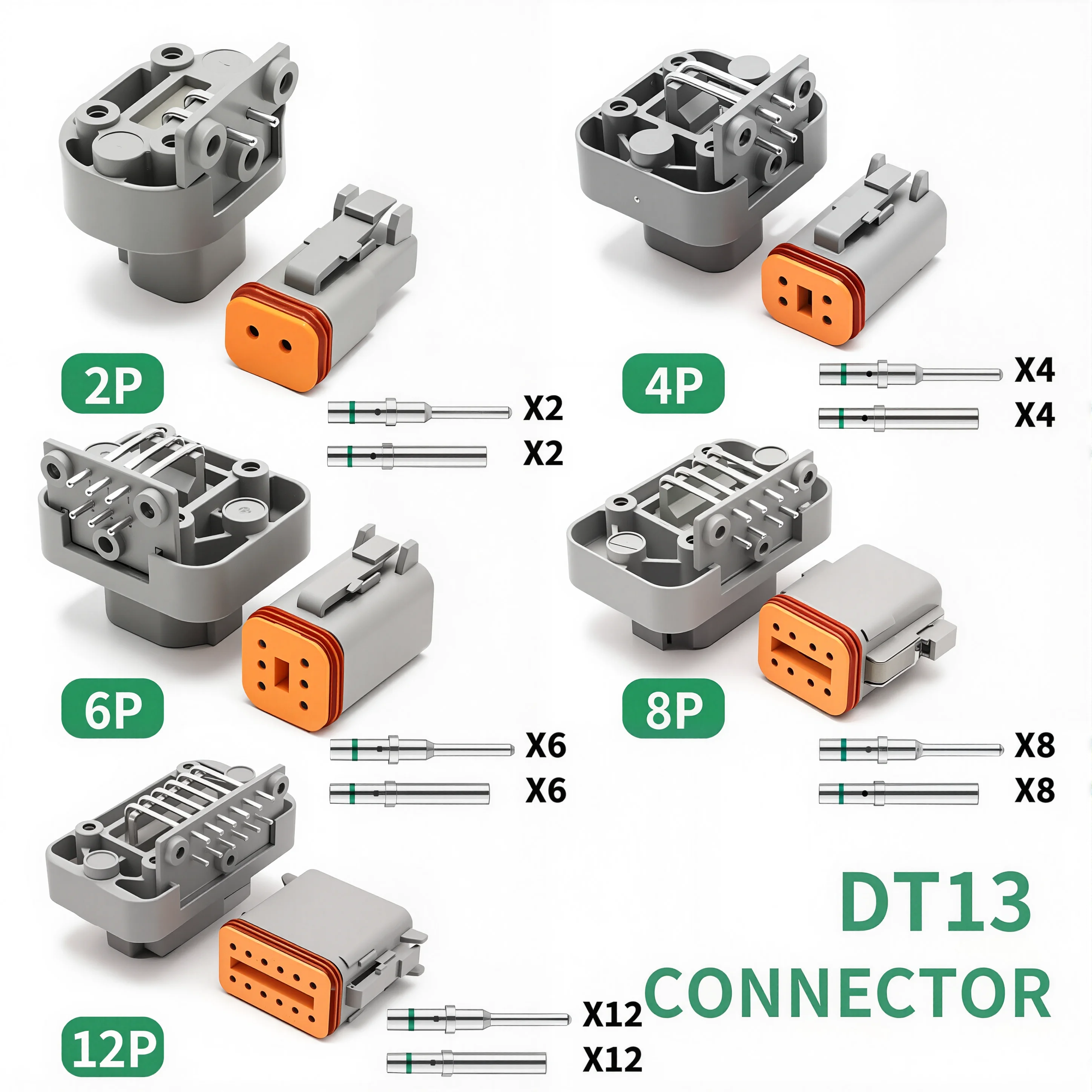 2P

X2
X2

4P

X4
X4

6P

X6
X6

8P

X8
X8

12P

X12
X12

DT13
CONNECTOR