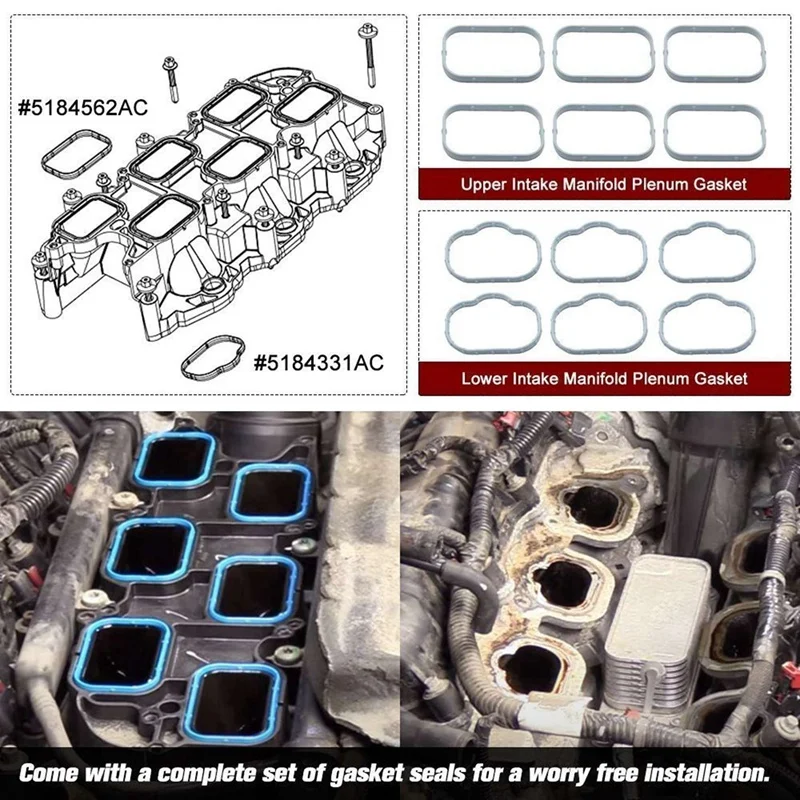 #5184562AC

#5184331AC

Upper Intake Manifold Plenum Gasket

Lower Intake Manifold Plenum Gasket

Come with a complete set of gasket seals for a worry free installation.