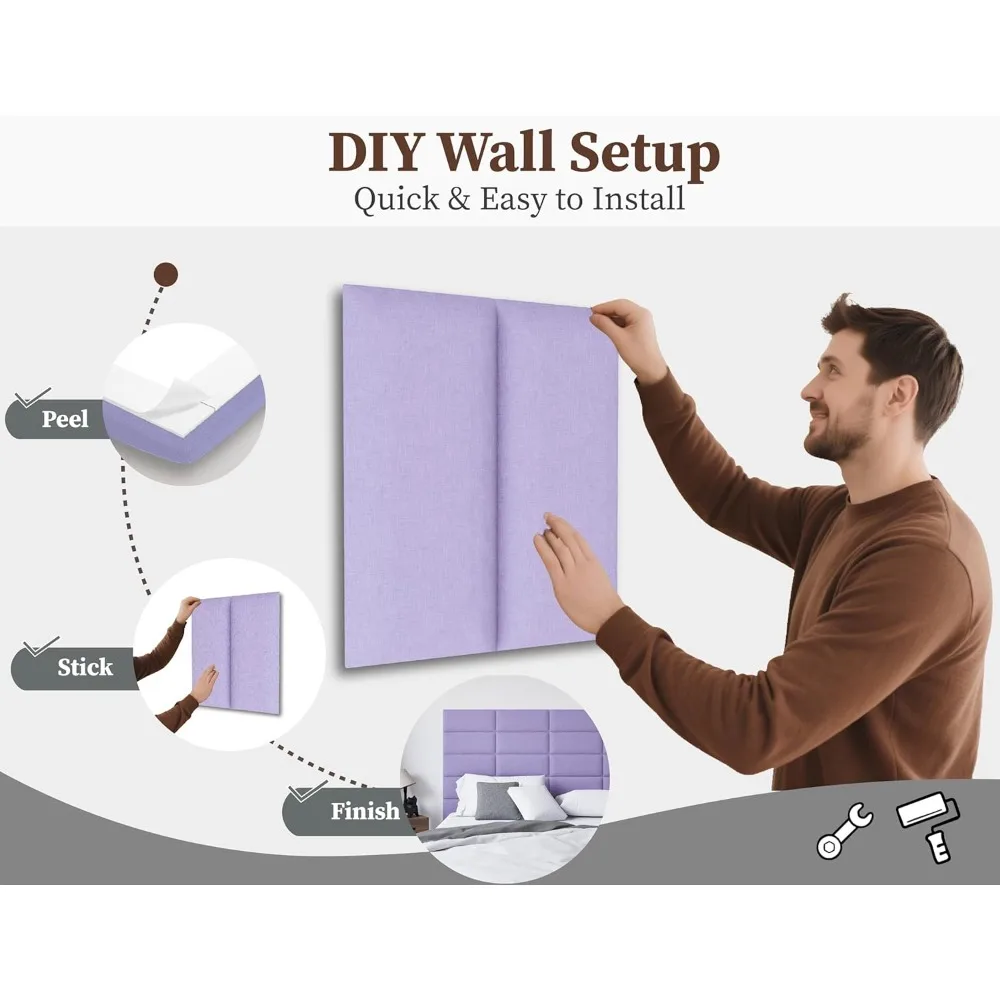 DIY Wall Setup
Quick & Easy to Install

Peel

Stick

Finish