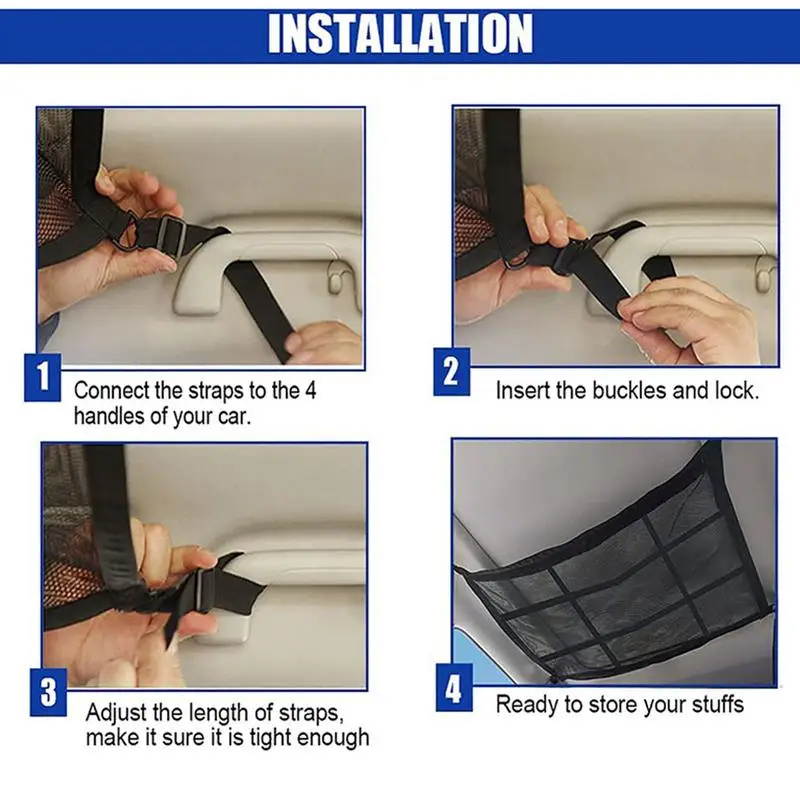 INSTALLATION

1
Connect the straps to the 4 handles of your car.

2
Insert the buckles and lock.

3
Adjust the length of straps, make it sure it is tight enough

4
Ready to store your stuffs