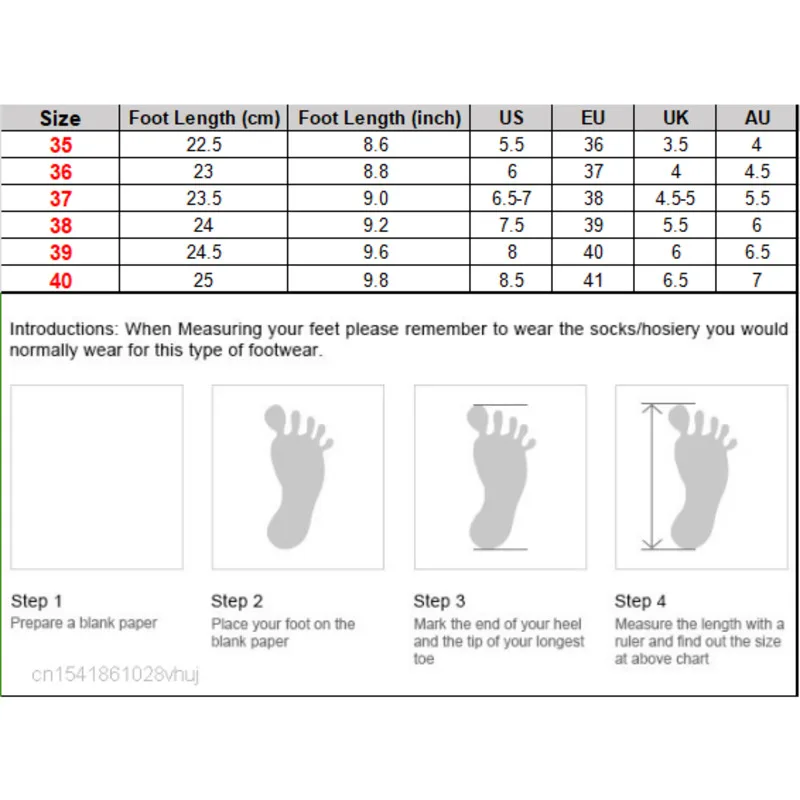 | Size | Foot Length (cm) | Foot Length (inch) | US | EU | UK | AU |
|---|---|---|---|---|---|---|
| 35 | 22.5 | 8.6 | 5.5 | 36 | 3.5 | 4 |
| 36 | 23 | 8.8 | 6 | 37 | 4 | 4.5 |
| 37 | 23.5 | 9.0 | 6.5-7 | 38 | 4.5-5 | 5.5 |
| 38 | 24 | 9.2 | 7.5 | 39 | 5.5 | 6 |
| 39 | 24.5 | 9.6 | 8 | 40 | 6 | 6.5 |
| 40 | 25 | 9.8 | 8.5 | 41 | 6.5 | 7 |

Introductions: When Measuring your feet please remember to wear the socks/hosiery you would normally wear for this type of footwear.

Step 1
Prepare a blank paper

Step 2
Place your foot on the blank paper

Step 3
Mark the end of your heel and the tip of your longest toe

Step 4
Measure the length with a ruler and find out the size at above chart

cn1541861028vhuj