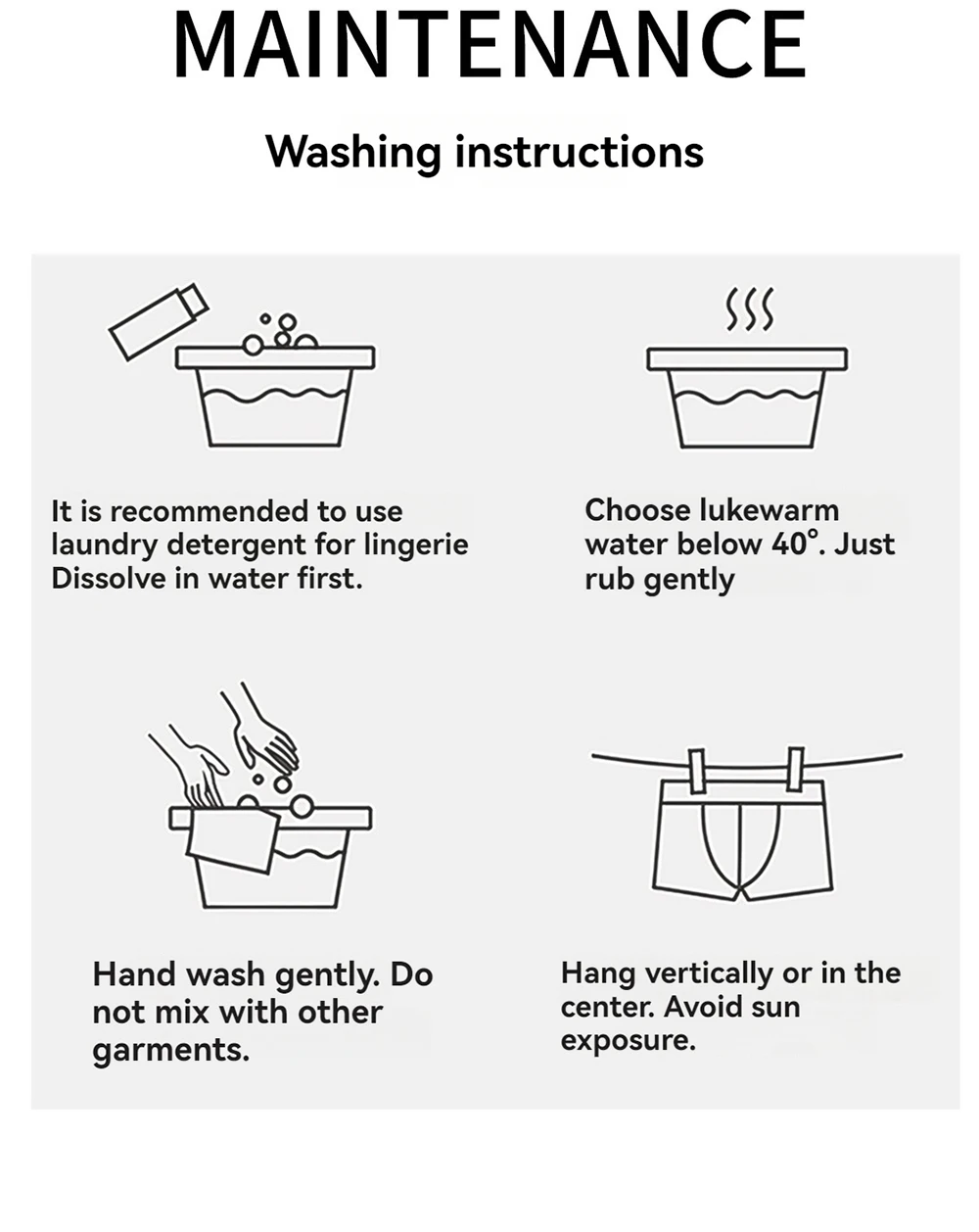 MAINTENANCE

Washing instructions

It is recommended to use laundry detergent for lingerie Dissolve in water first.

Choose lukewarm water below 40°. Just rub gently

Hand wash gently. Do not mix with other garments.

Hang vertically or in the center. Avoid sun exposure.