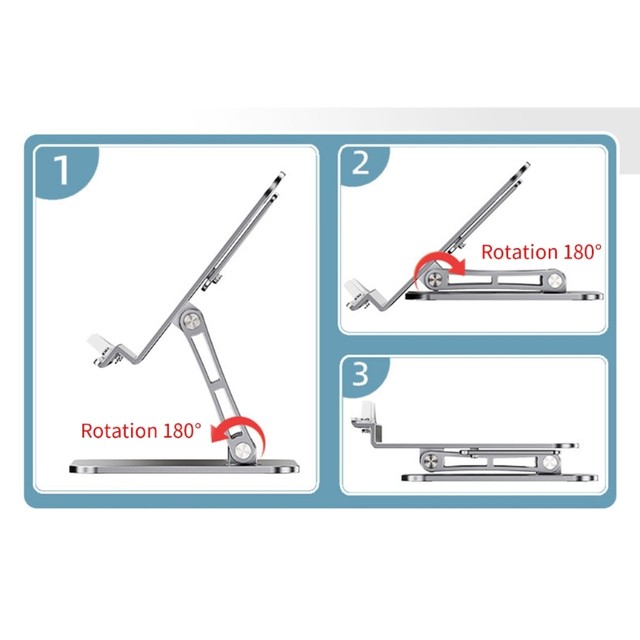 1

Rotation 180°

2

Rotation 180°

3