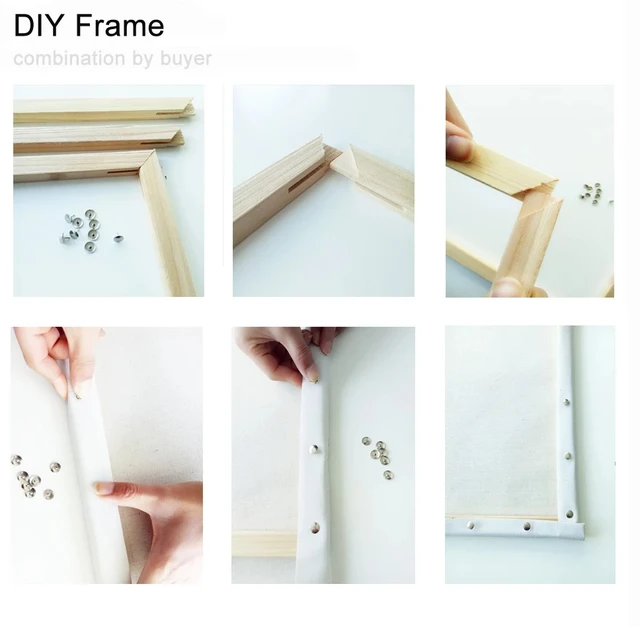 DIY Frame
combination by buyer