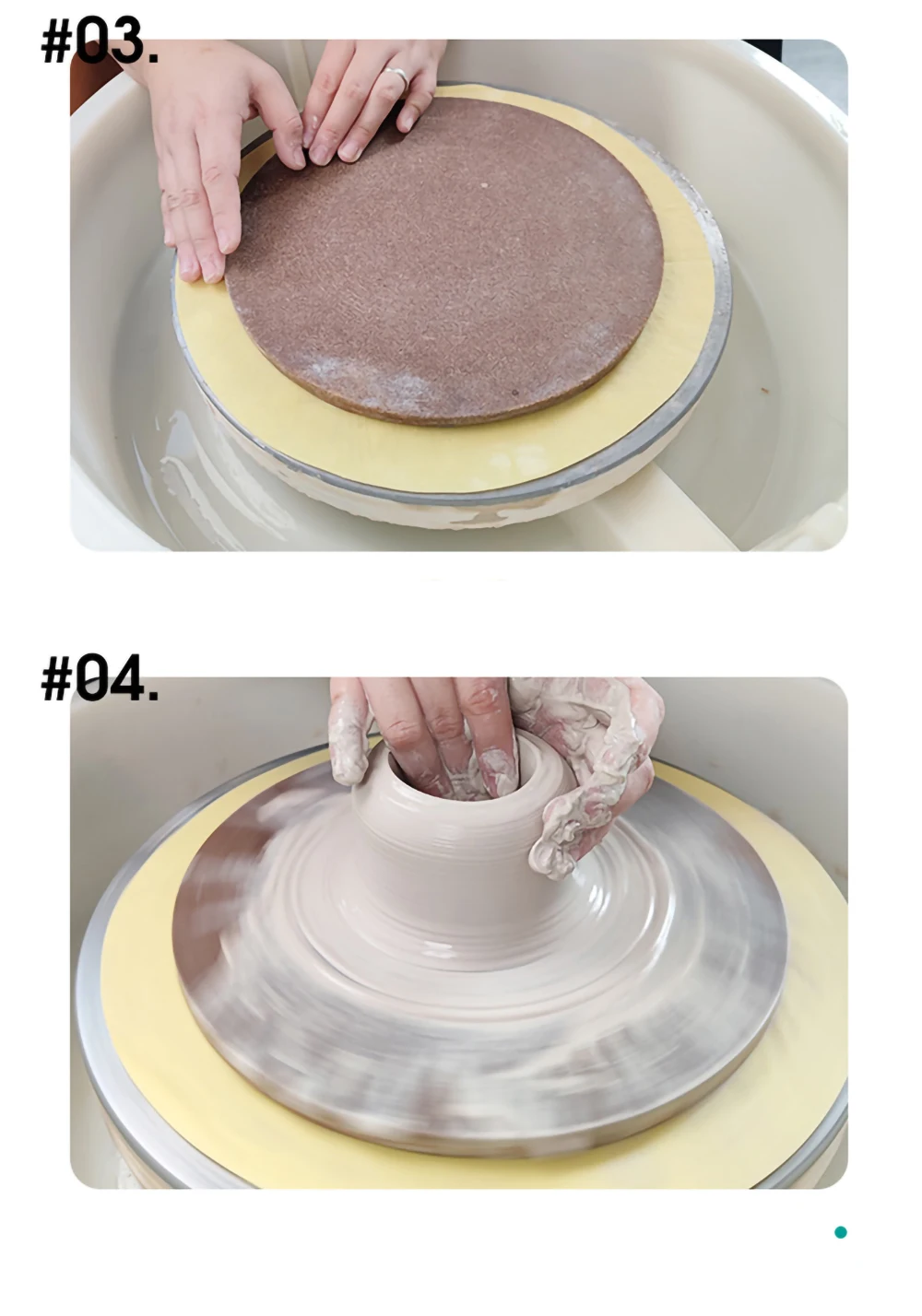 #03.

#04.