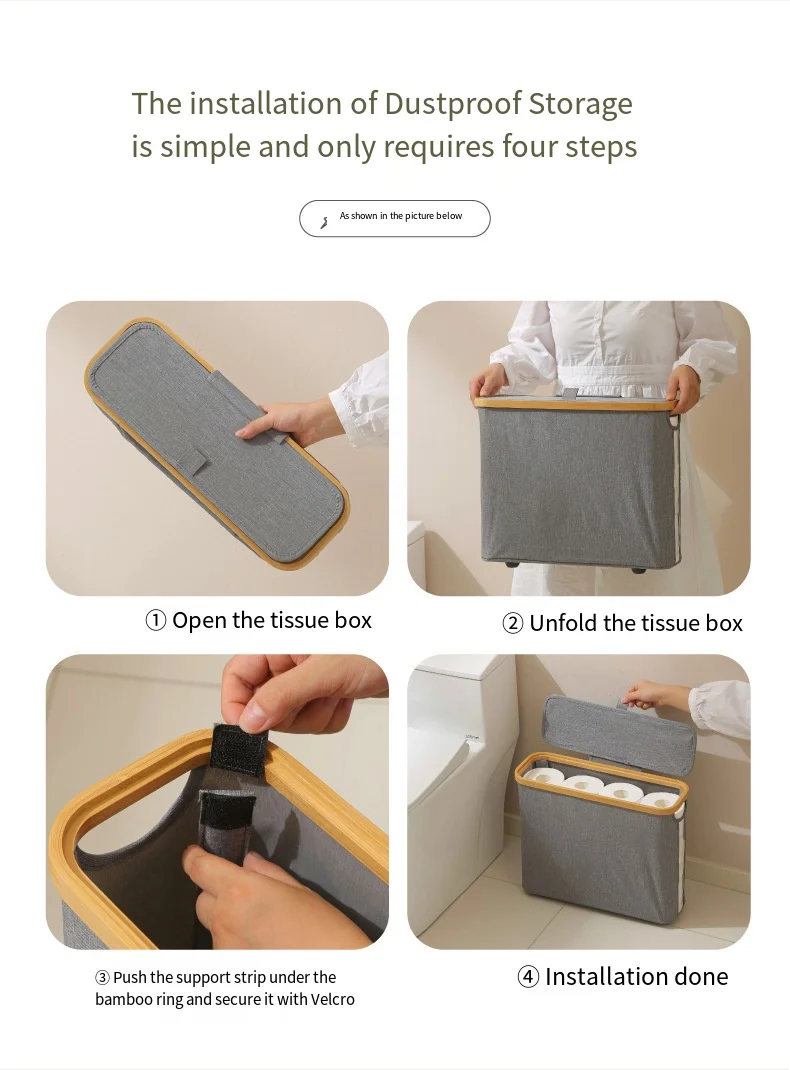 The installation of Dustproof Storage is simple and only requires four steps

As shown in the picture below

① Open the tissue box

② Unfold the tissue box

③ Push the support strip under the bamboo ring and secure it with Velcro

④ Installation done