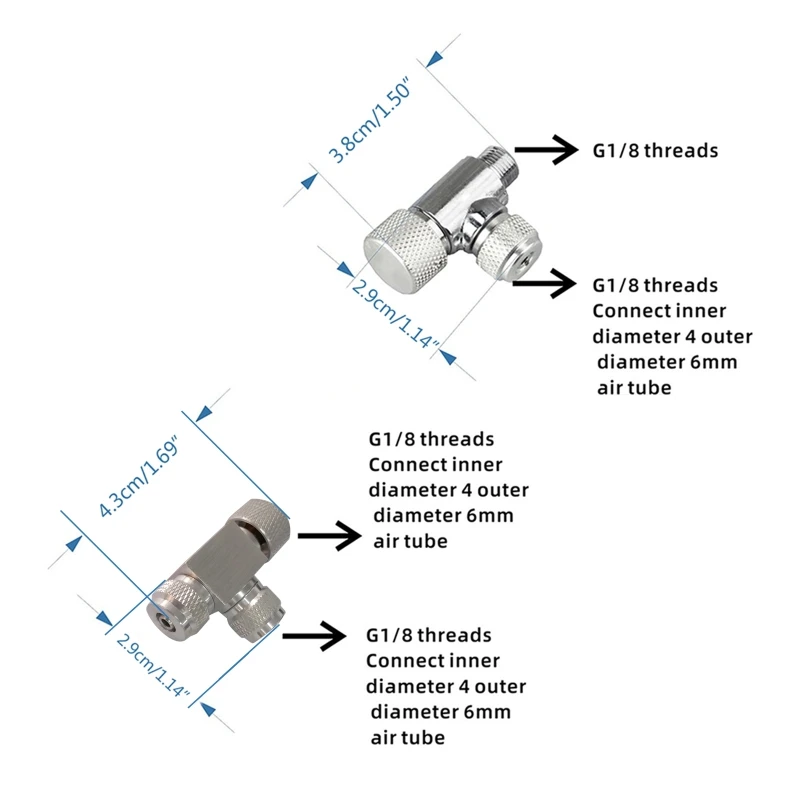 3.8cm/1.50"

G1/8 threads

2.9cm/1.14"

G1/8 threads
Connect inner diameter 4 outer diameter 6mm air tube

4.3cm/1.69"

G1/8 threads
Connect inner diameter 4 outer diameter 6mm air tube

2.9cm/1.14"

G1/8 threads
Connect inner diameter 4 outer diameter 6mm air tube