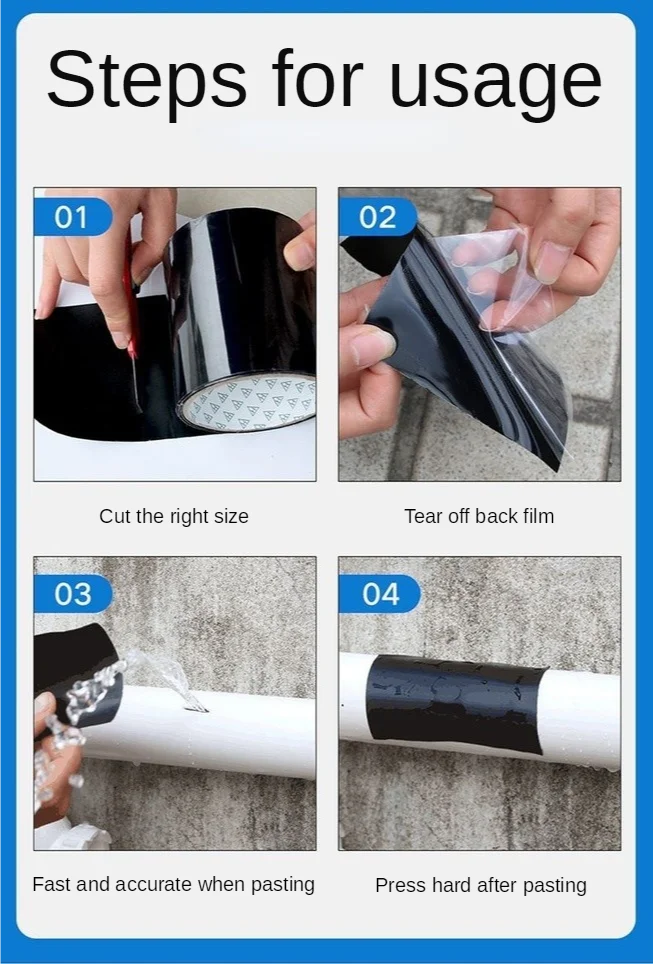 Steps for usage

01

Cut the right size

02

Tear off back film

03

Fast and accurate when pasting

04

Press hard after pasting