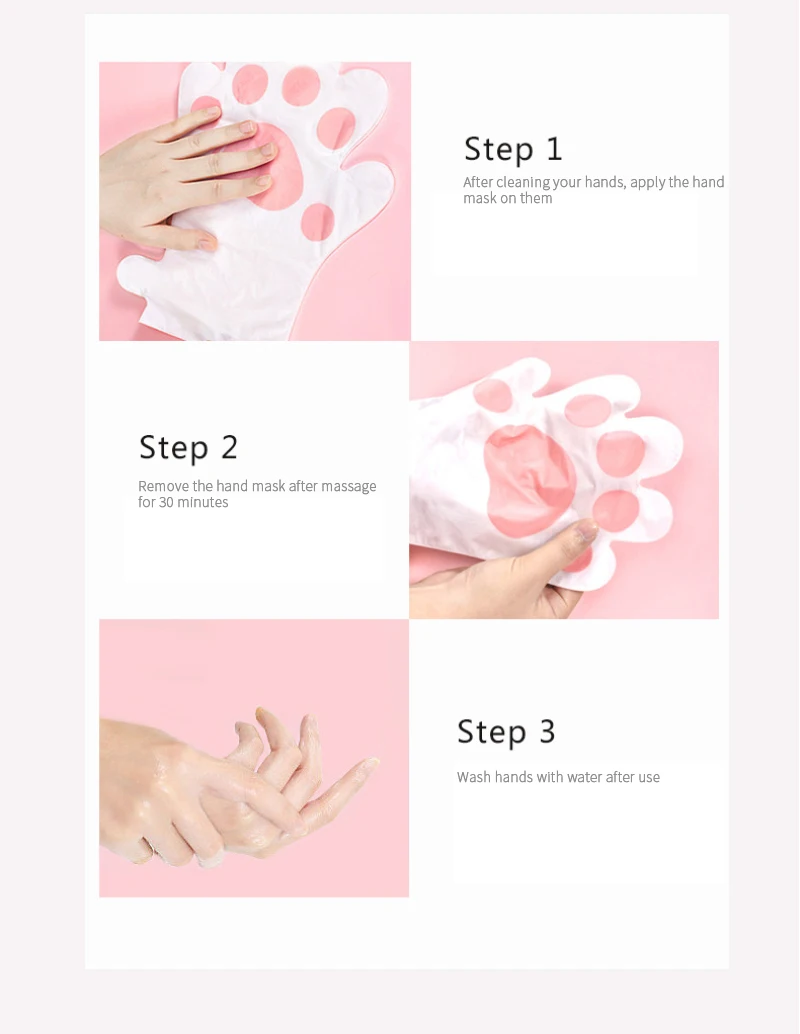 Step 1

After cleaning your hands, apply the hand mask on them

Step 2

Remove the hand mask after massage for 30 minutes

Step 3

Wash hands with water after use