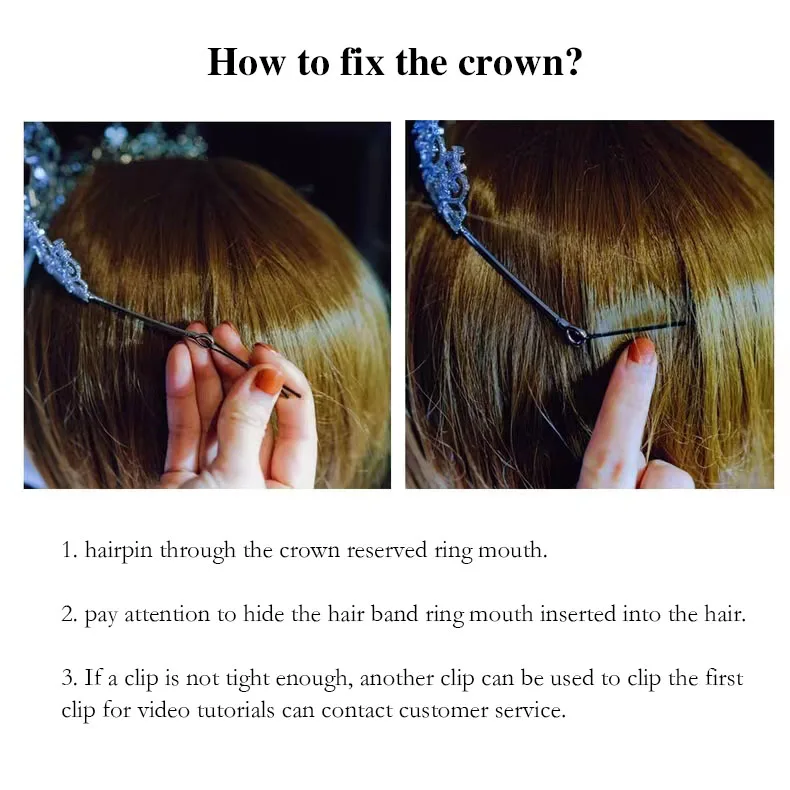 How to fix the crown?

1. hairpin through the crown reserved ring mouth.

2. pay attention to hide the hair band ring mouth inserted into the hair.

3. If a clip is not tight enough, another clip can be used to clip the first clip for video tutorials can contact customer service.