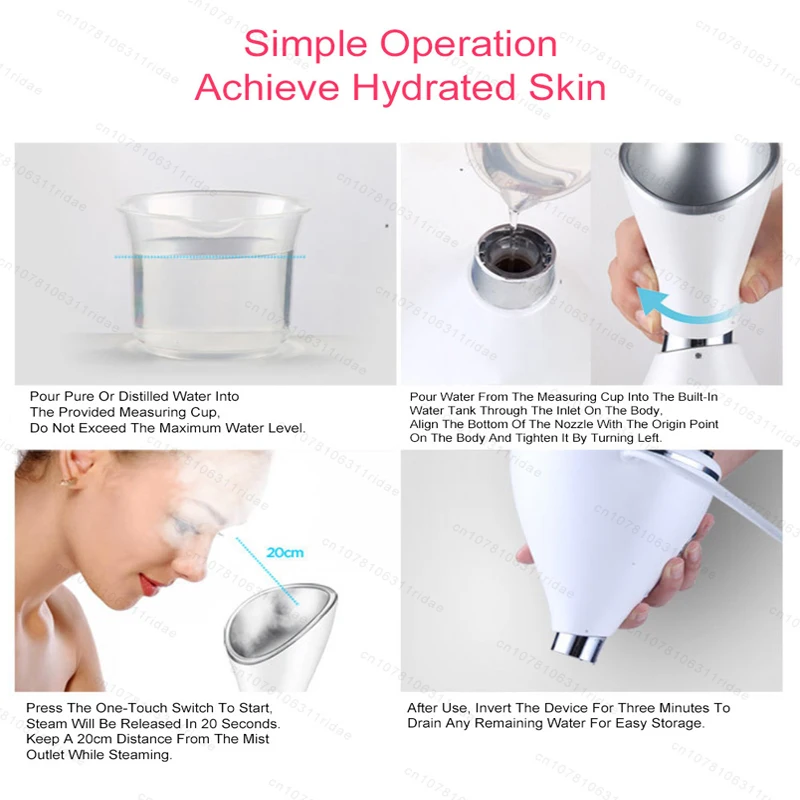 Simple Operation
Achieve Hydrated Skin

Pour Pure Or Distilled Water Into The Provided Measuring Cup, Do Not Exceed The Maximum Water Level.

Pour Water From The Measuring Cup Into The Built-In Water Tank Through The Inlet On The Body, Align The Bottom Of The Nozzle With The Origin Point On The Body And Tighten It By Turning Left.

20cm

Press The One-Touch Switch To Start, Steam Will Be Released In 20 Seconds. Keep A 20cm Distance From The Mist Outlet While Steaming.

After Use, Invert The Device For Three Minutes To Drain Any Remaining Water For Easy Storage.

cn1078106311ridae