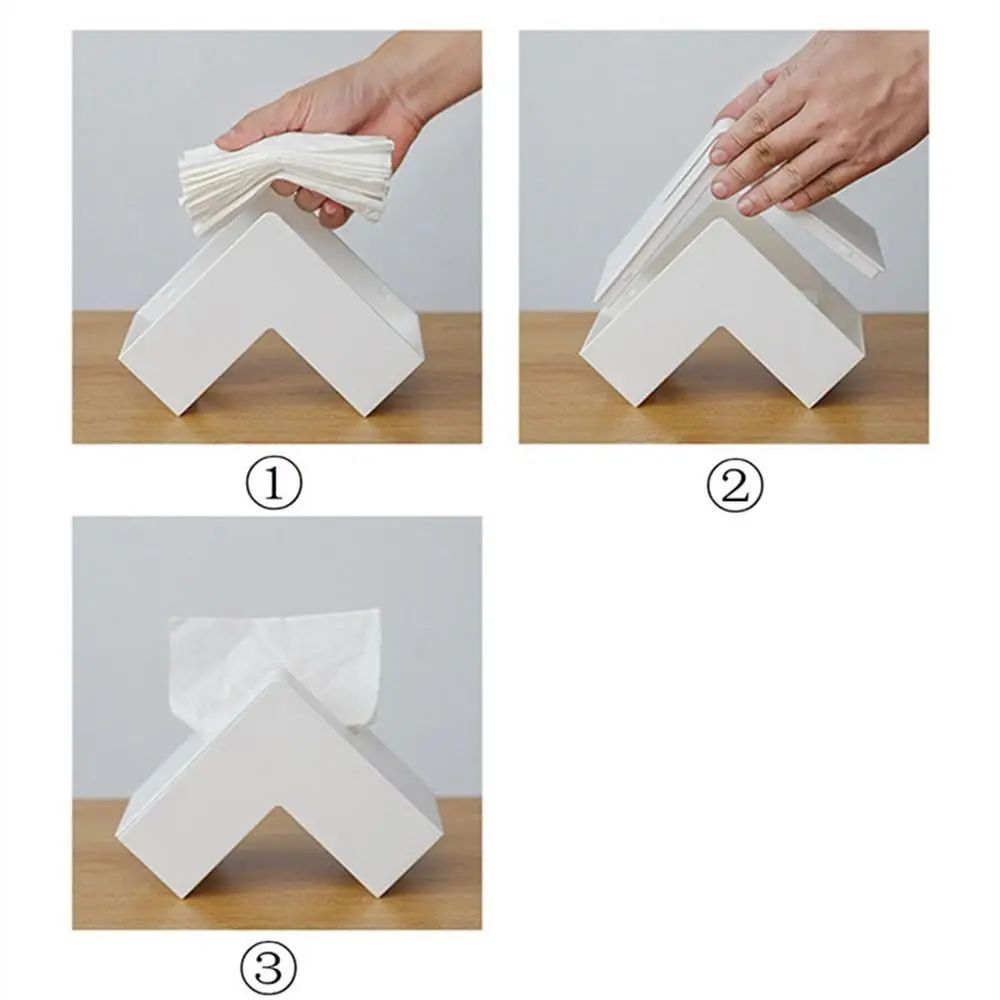 ①

②

③