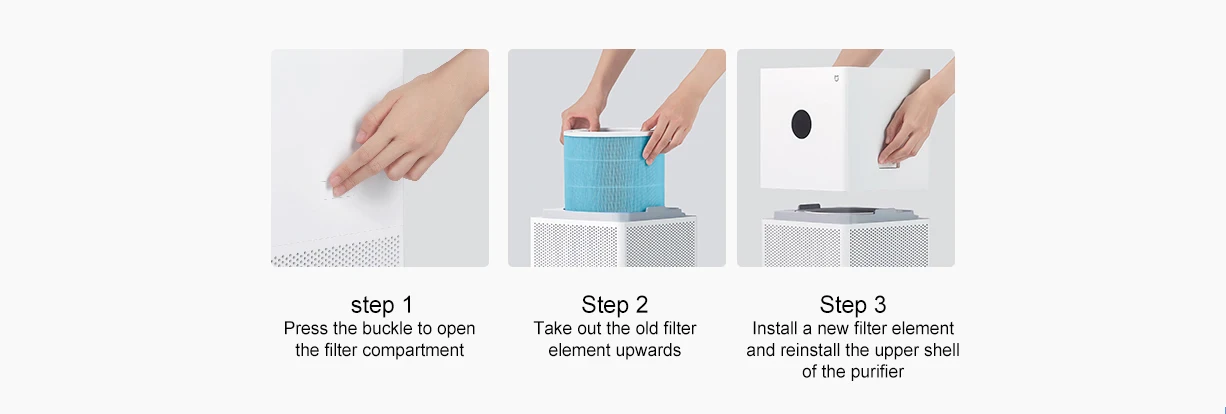 step 1
Press the buckle to open the filter compartment

Step 2
Take out the old filter element upwards

Step 3
Install a new filter element and reinstall the upper shell of the purifier