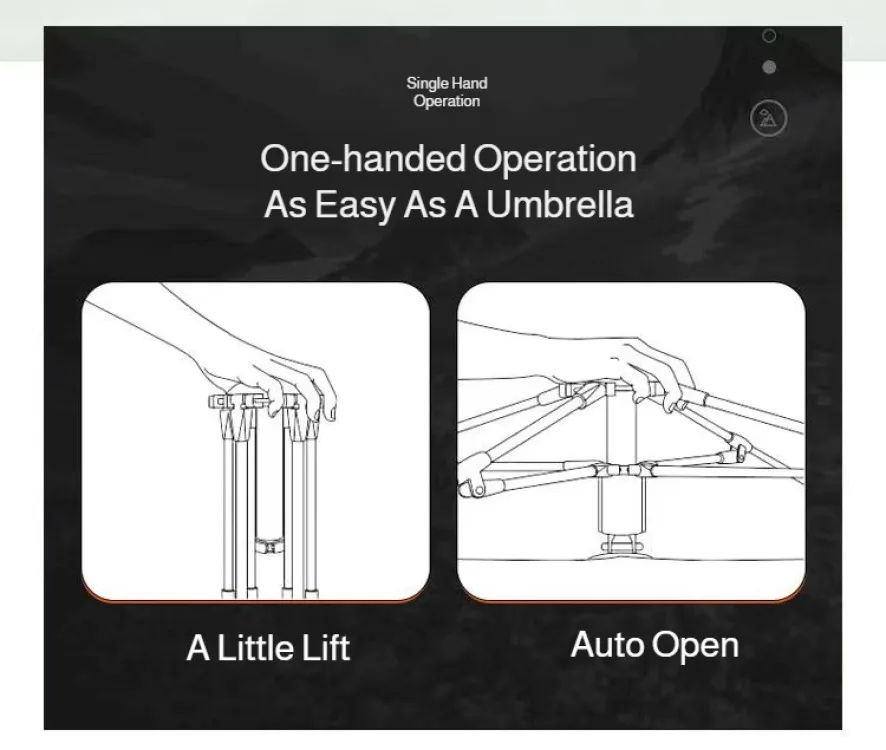 Single Hand
Operation

One-handed Operation
As Easy As A Umbrella

A Little Lift

Auto Open