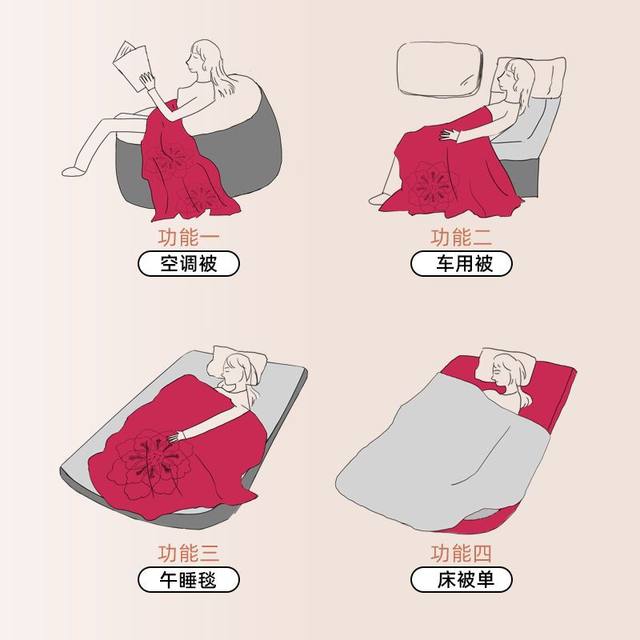 功能一
空调被

功能二
车用被

功能三
午睡毯

功能四
床被单