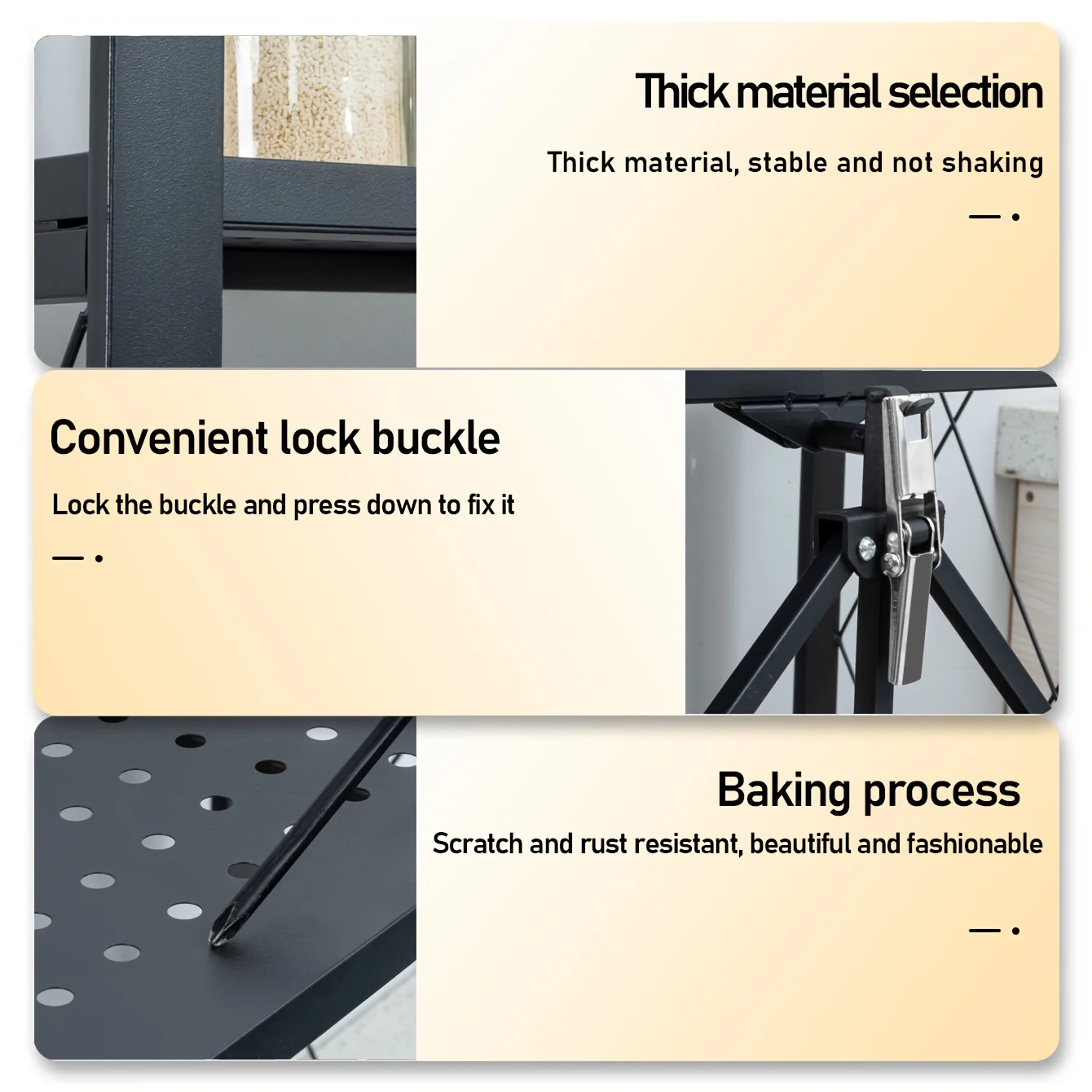 Thick material selection

Thick material, stable and not shaking

Convenient lock buckle

Lock the buckle and press down to fix it

Baking process

Scratch and rust resistant, beautiful and fashionable